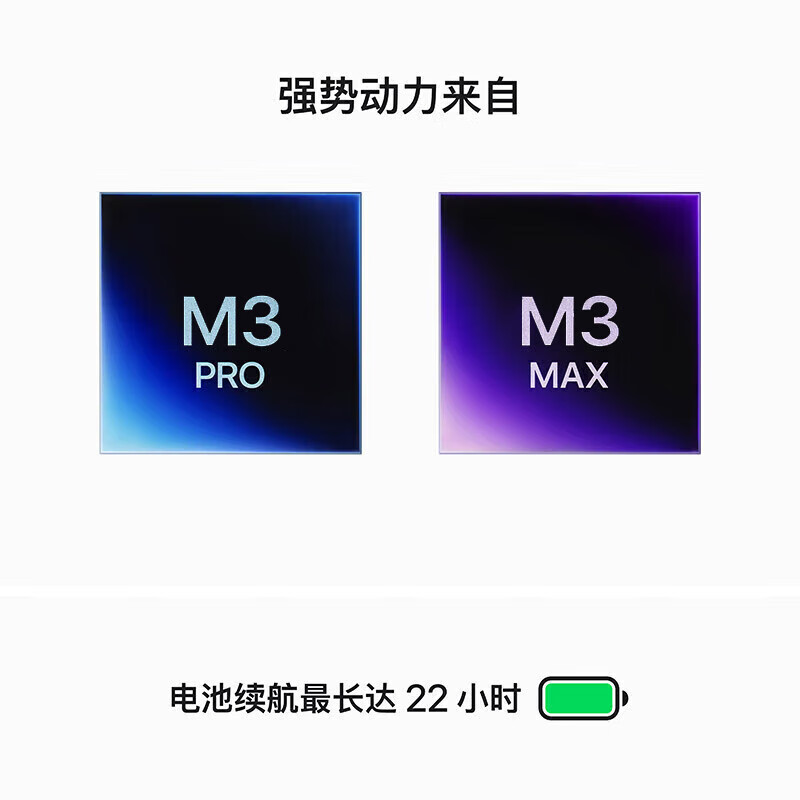 强势动力来自

M3
PRO

M3
MAX

电池续航最长达22小时