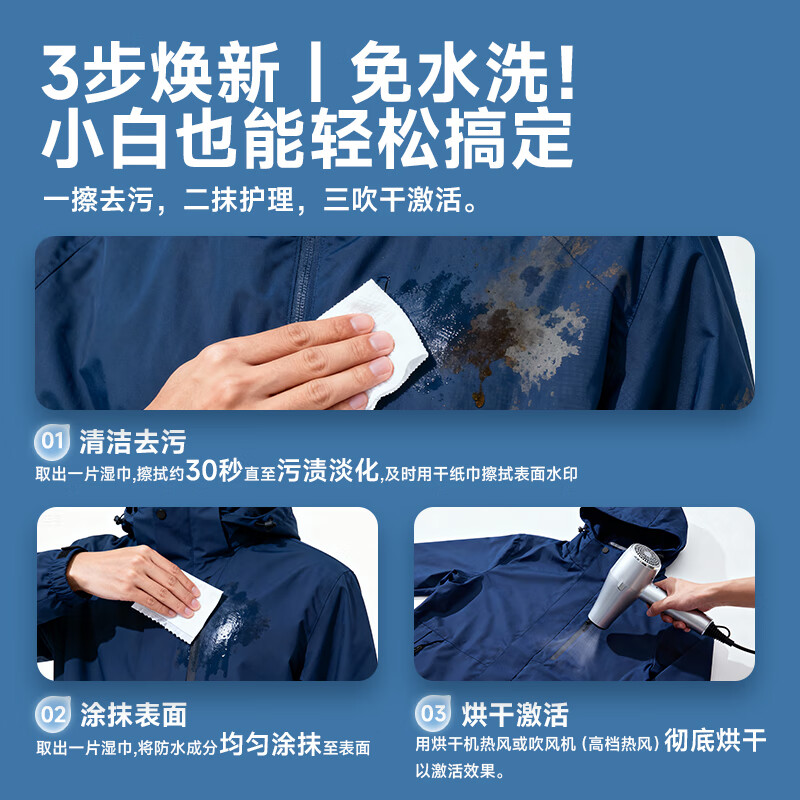 3步焕新丨免水洗！
小白也能轻松搞定

一擦去污，二抹护理，三吹干激活。

01 清洁去污
取出一片湿巾，擦拭约30秒直至污渍淡化，及时用干纸巾擦拭表面水印

02 涂抹表面
取出一片湿巾，将防水成分均匀涂抹至表面

03 烘干激活
用烘干机热风或吹风机（高档热风）彻底烘干以激活效果。