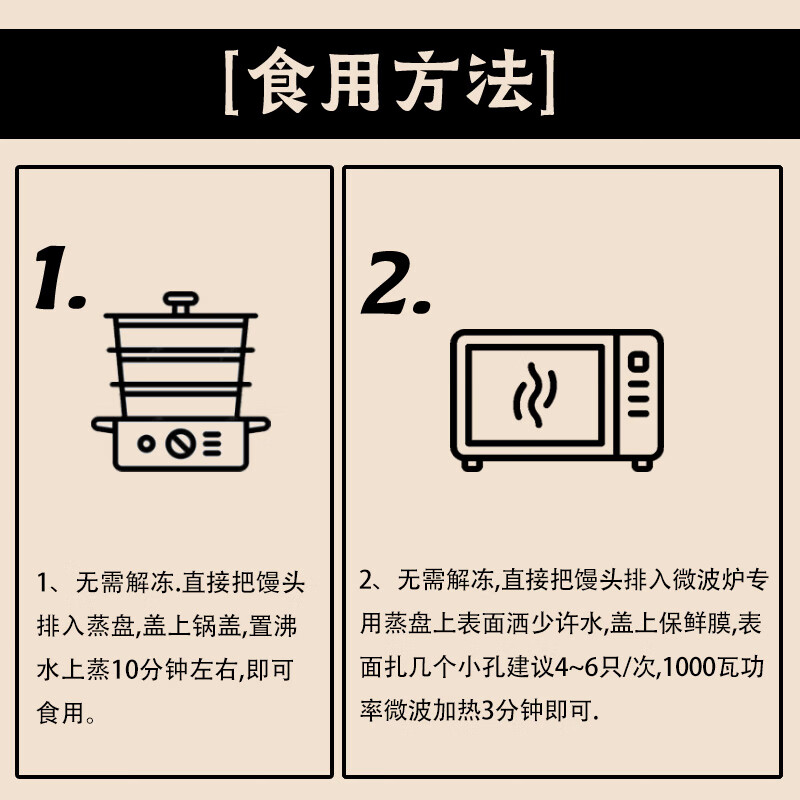 [食用方法]

1.

1、无需解冻.直接把馒头排入蒸盘,盖上锅盖,置沸水上蒸10分钟左右,即可食用。

2.

2、无需解冻,直接把馒头排入微波炉专用蒸盘上表面洒少许水,盖上保鲜膜,表面扎几个小孔建议4~6只/次,1000瓦功率微波加热3分钟即可.