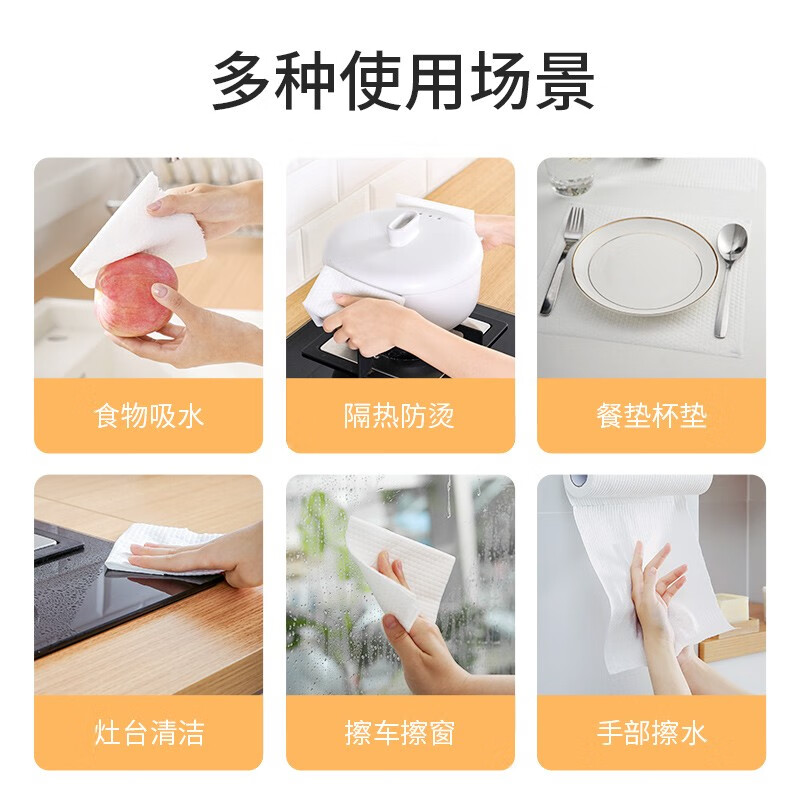 多种使用场景

食物吸水

隔热防烫

餐垫杯垫

灶台清洁

擦车擦窗

手部擦水