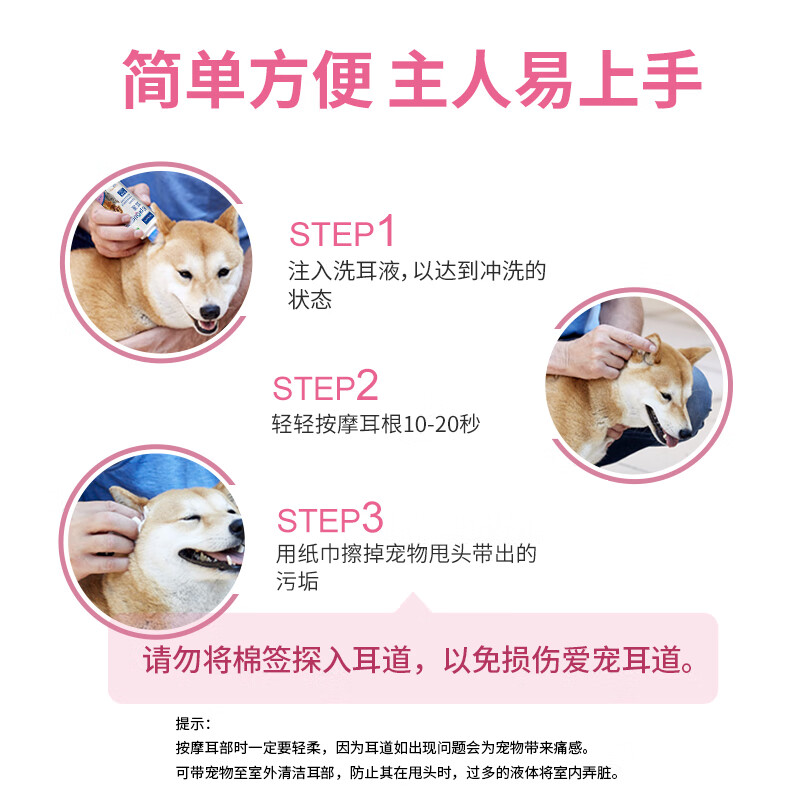 简单方便 主人易上手

STEP1
注入洗耳液，以达到冲洗的状态

STEP2
轻轻按摩耳根10-20秒

STEP3
用纸巾擦掉宠物甩头带出的污垢

请勿将棉签探入耳道，以免损伤爱宠耳道。

提示：
按摩耳部时一定要轻柔，因为耳道如出现问题会为宠物带来痛感。
可带宠物至室外清洁耳部，防止其在甩头时，过多的液体将室内弄脏。