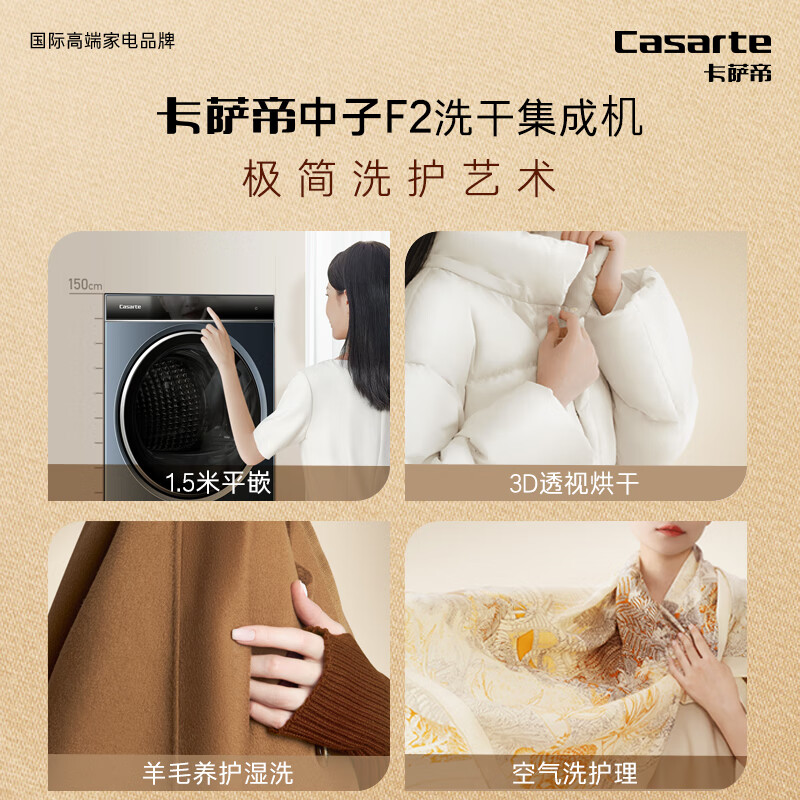 国际高端家电品牌

Casarte
卡萨帝

卡萨帝中子F2洗干集成机

极简洗护艺术

150cm

Casarte

1.5米平嵌

3D透视烘干

羊毛养护湿洗

空气洗护理