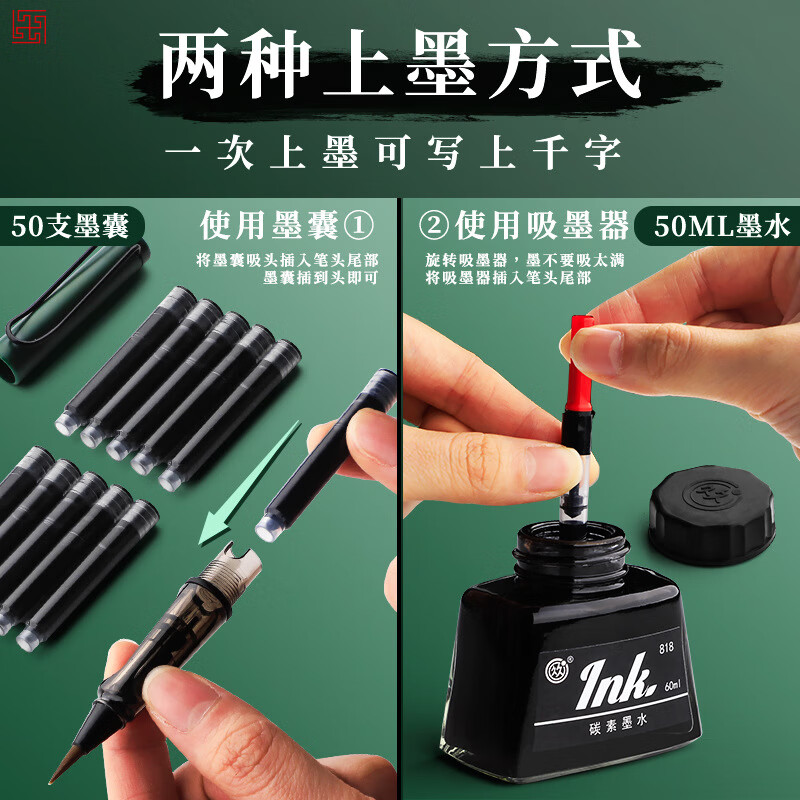 两种上墨方式

一次上墨可写上千字

50支墨囊

使用墨囊①

将墨囊吸头插入笔头尾部
墨囊插到头即可

②使用吸墨器

50ML墨水

旋转吸墨器，墨不要吸太满
将吸墨器插入笔头尾部

818

Ink.

60ml

碳素墨水