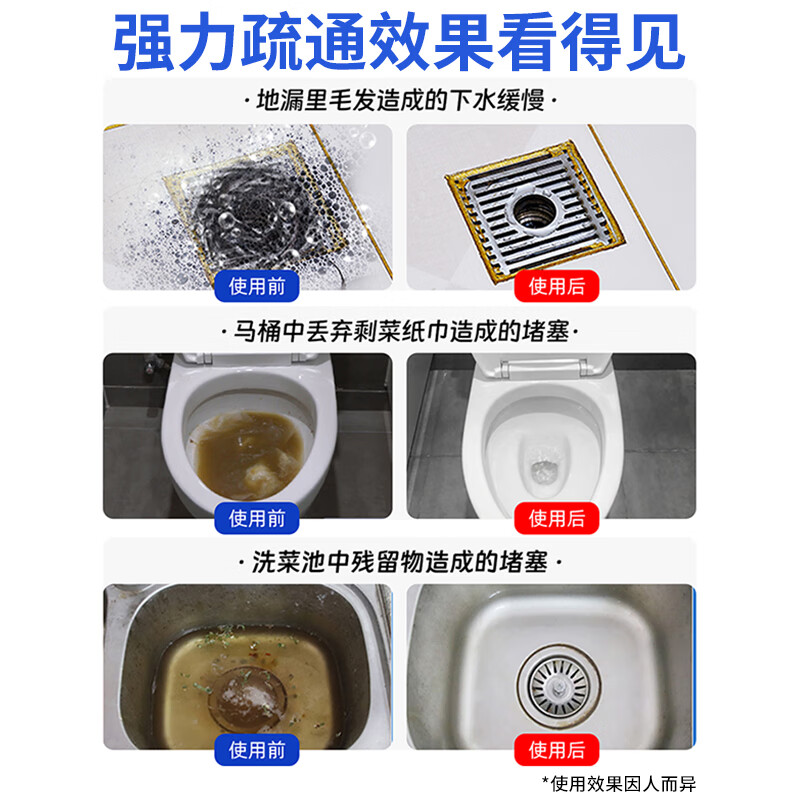 强力疏通效果看得见

·地漏里毛发造成的下水缓慢·

使用前

使用后

·马桶中丢弃剩菜纸巾造成的堵塞·

使用前

使用后

·洗菜池中残留物造成的堵塞·

使用前

使用后

*使用效果因人而异