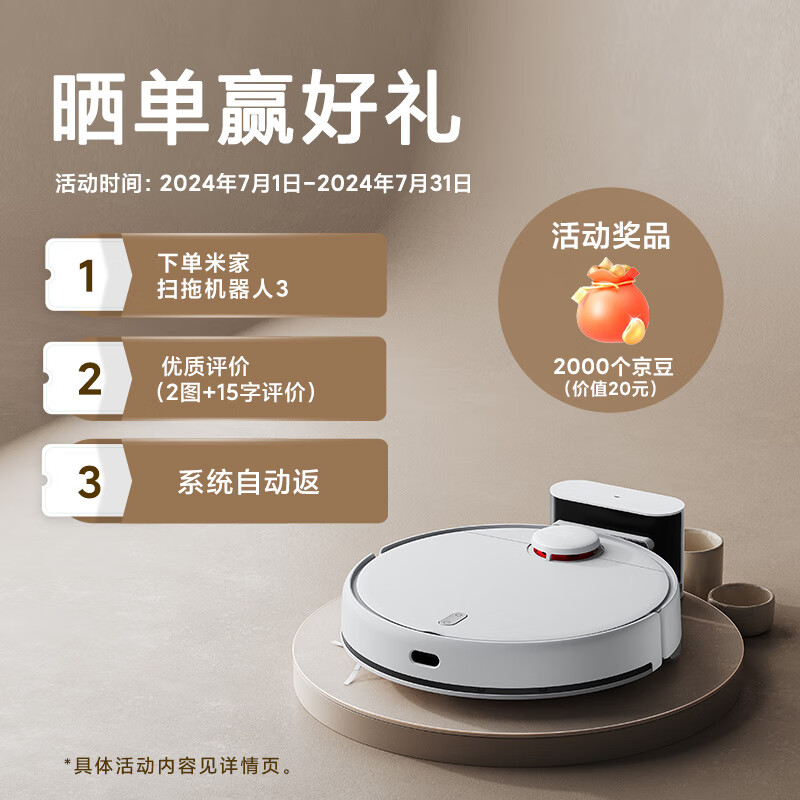 晒单赢好礼

活动时间：2024年7月1日-2024年7月31日

1 下单米家 扫拖机器人3

2 优质评价 （2图+15字评价）

3 系统自动返

活动奖品

2000个京豆
（价值20元）

*具体活动内容见详情页。