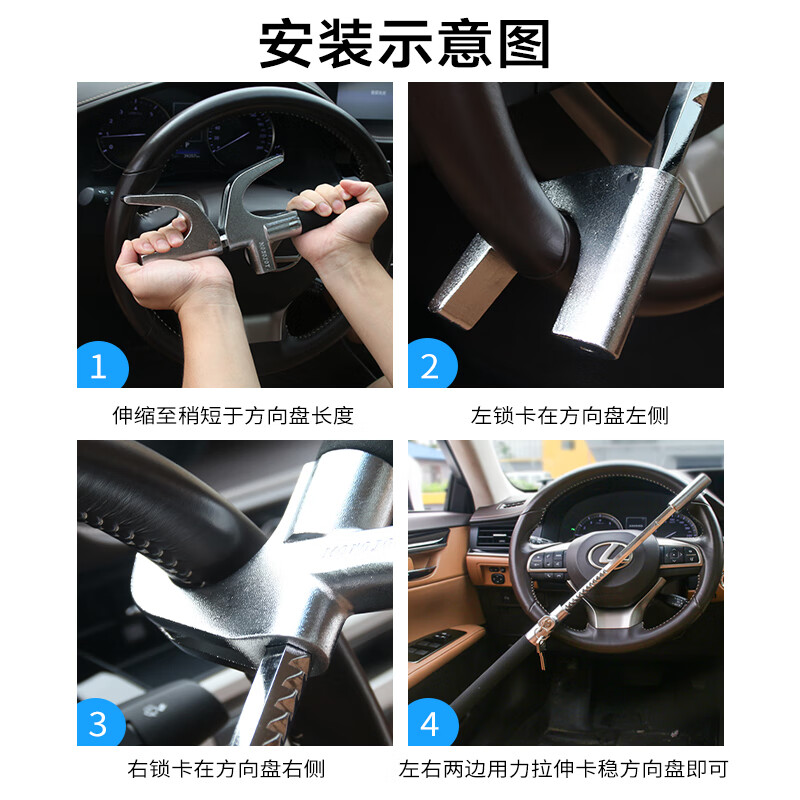 安装示意图

1

伸缩至稍短于方向盘长度

2

左锁卡在方向盘左侧

3

右锁卡在方向盘右侧

4

左右两边用力拉伸卡稳方向盘即可