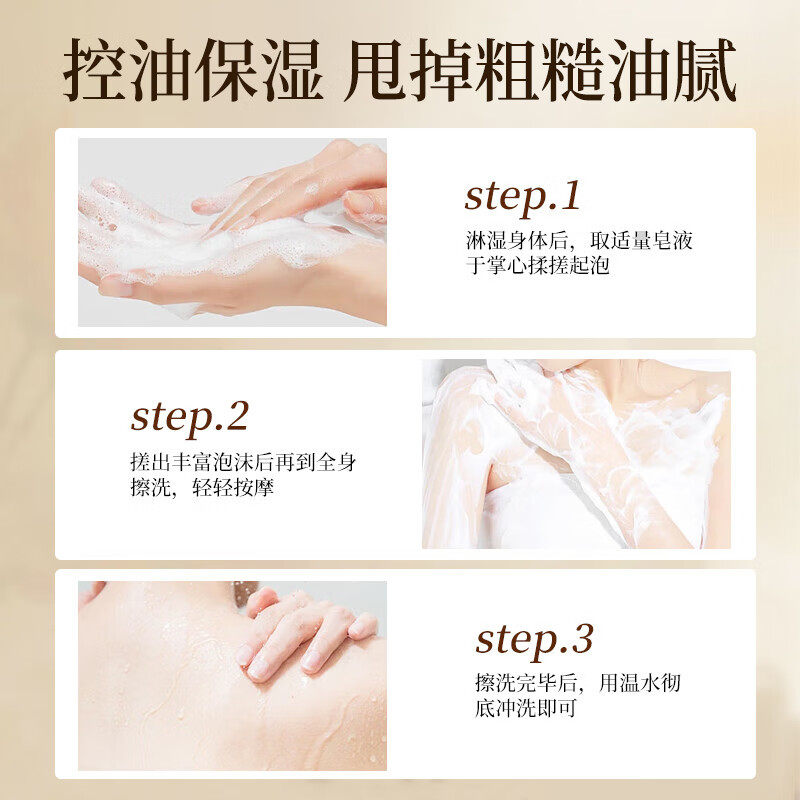 控油保湿 甩掉粗糙油腻

step.1

淋湿身体后，取适量皂液于掌心揉搓起泡

step.2

搓出丰富泡沫后再到全身擦洗，轻轻按摩

step.3

擦洗完毕后，用温水彻底冲洗即可