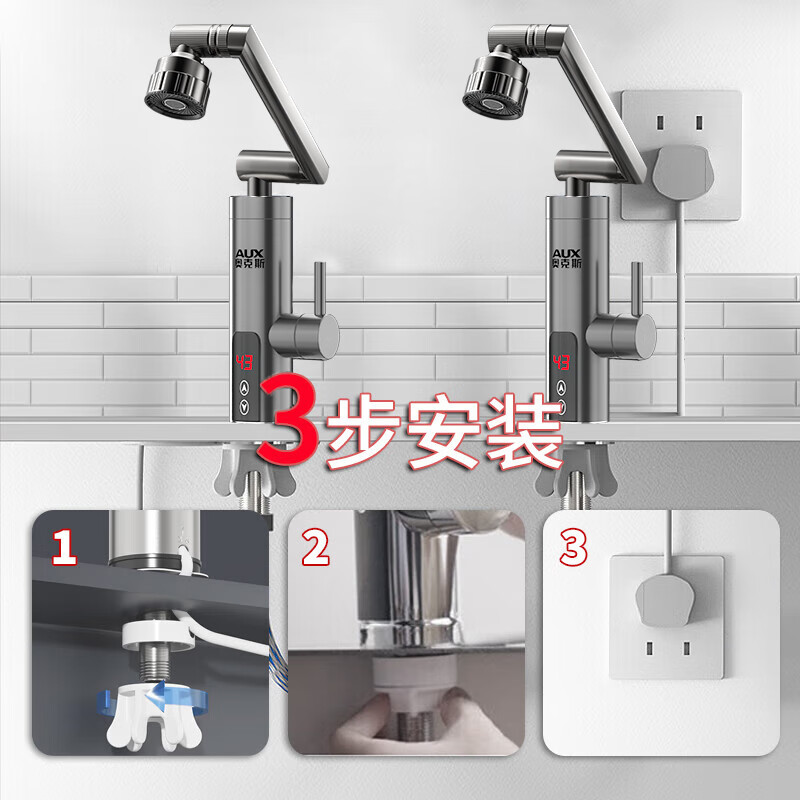 AUX
奥克斯

43

AUX
奥克斯

43

3步安装

1

2

3