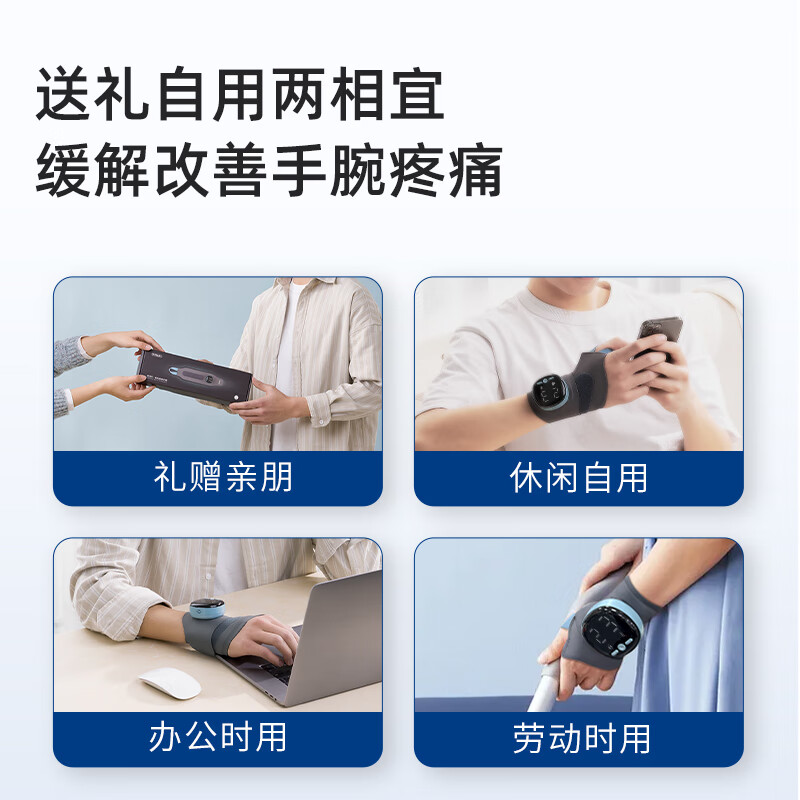 送礼自用两相宜
缓解改善手腕疼痛

礼赠亲朋

休闲自用

办公时用

劳动时用