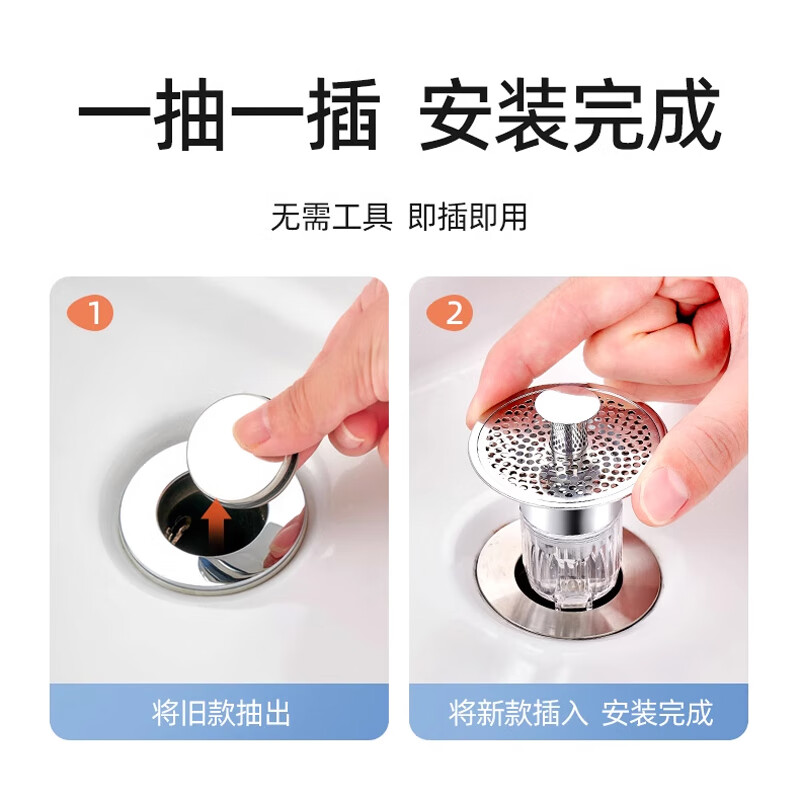 一抽一插 安装完成

无需工具 即插即用

1

将旧款抽出

2

将新款插入 安装完成