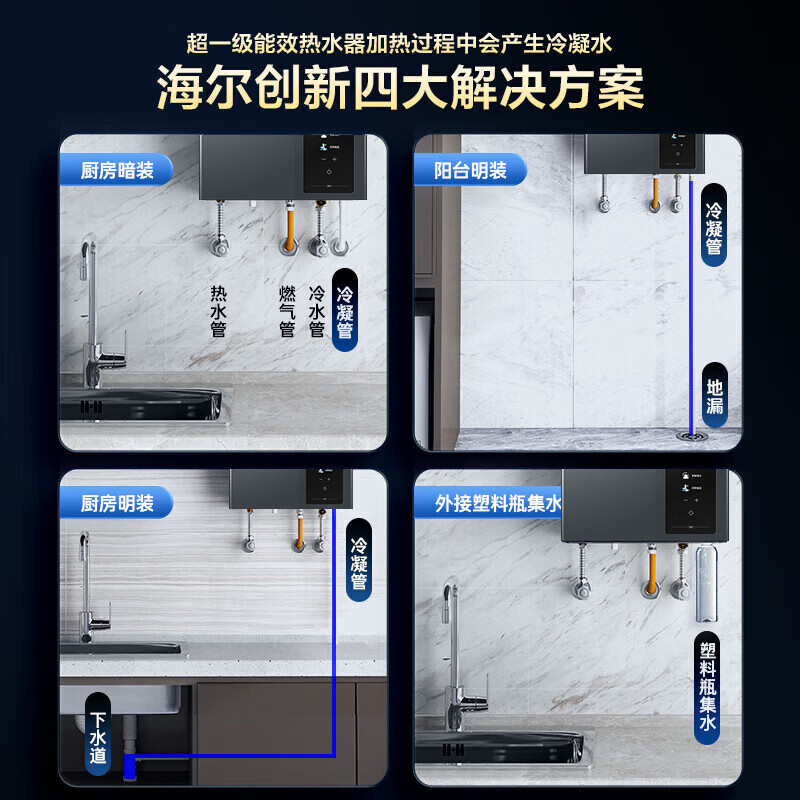 超一级能效热水器加热过程中会产生冷凝水
海尔创新四大解决方案

厨房暗装
热水管
燃气管
冷水管
冷凝管

阳台明装
冷凝管
地漏

厨房明装
冷凝管
下水道

外接塑料瓶集水
塑料瓶集水