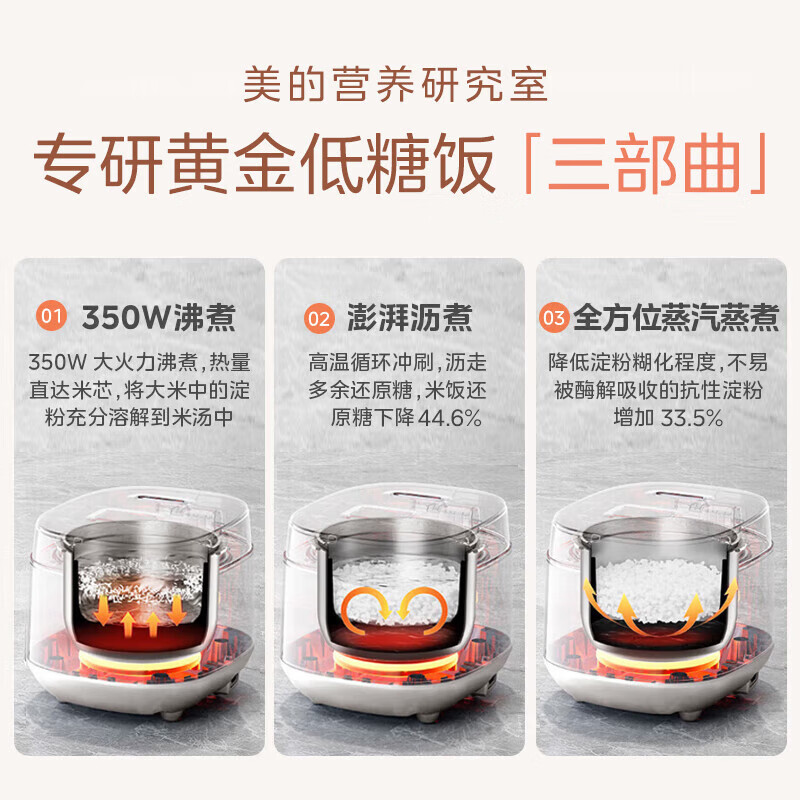 美的营养研究室

专研黄金低糖饭「三部曲」

01 350W沸煮

350W 大火力沸煮，热量直达米芯，将大米中的淀粉充分溶解到米汤中

02 澎湃沥煮

高温循环冲刷，沥走多余还原糖，米饭还原糖下降44.6%

03 全方位蒸汽蒸煮

降低淀粉糊化程度，不易被酶解吸收的抗性淀粉增加 33.5%