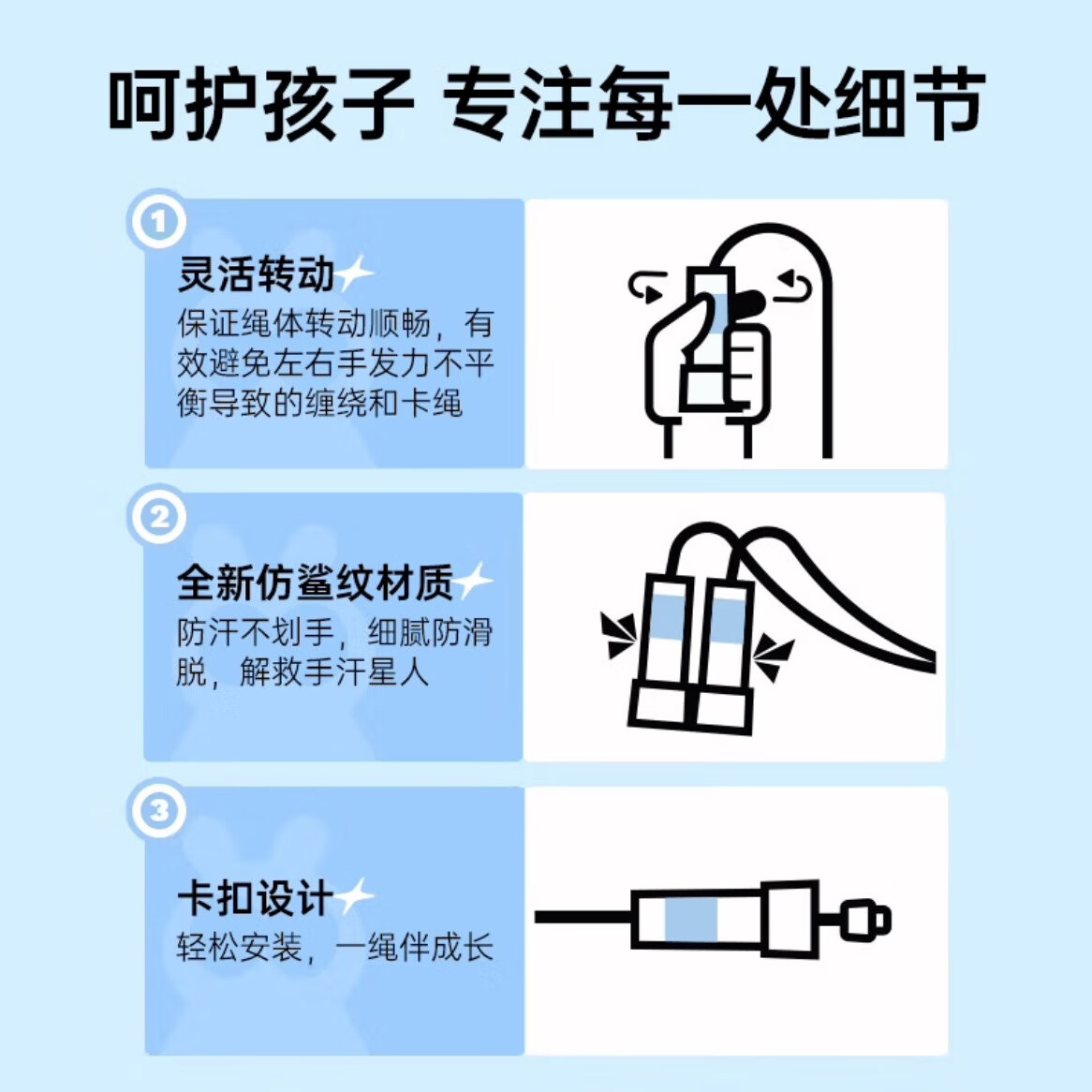 呵护孩子 专注每一处细节

1

灵活转动

保证绳体转动顺畅，有效避免左右手发力不平衡导致的缠绕和卡绳

2

全新仿鲨纹材质

防汗不划手，细腻防滑脱，解救手汗星人

3

卡扣设计

轻松安装，一绳伴成长