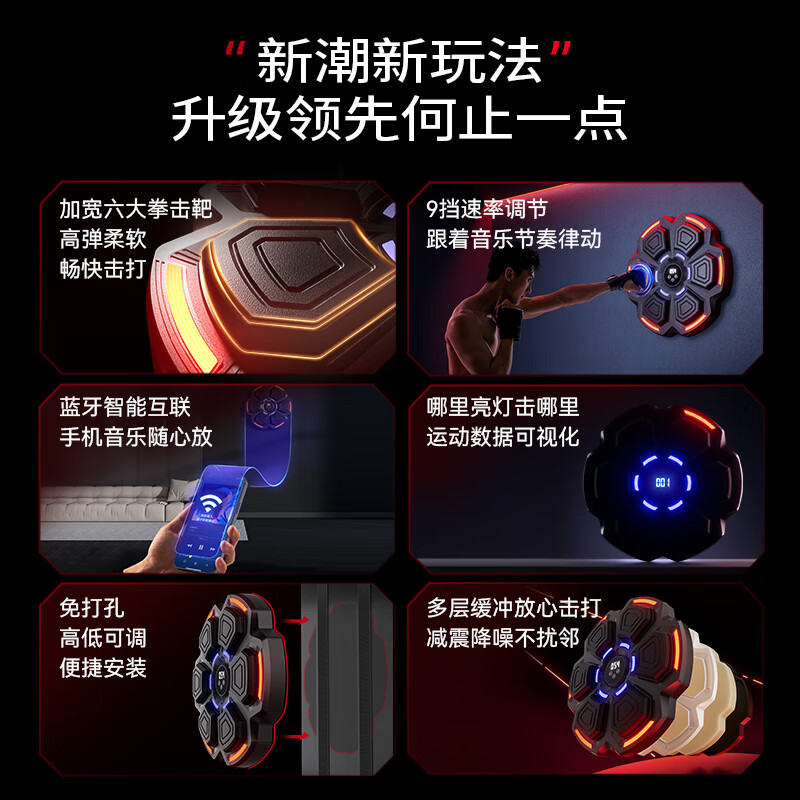 “新潮新玩法”
升级领先何止一点

加宽六大拳击靶
高弹柔软
畅快击打

9挡速率调节
跟着音乐节奏律动

蓝牙智能互联
手机音乐随心放

哪里亮灯击哪里
运动数据可视化

001

免打孔
高低可调
便捷安装

多层缓冲放心击打
减震降噪不扰邻