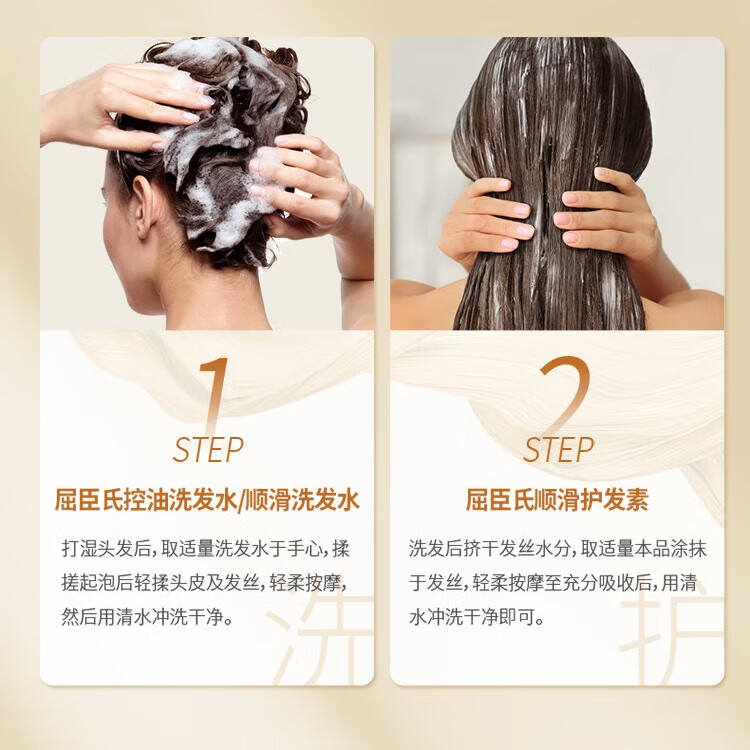 1
STEP
屈臣氏控油洗发水/顺滑洗发水

打湿头发后，取适量洗发水于手心，揉搓起泡后轻揉头皮及发丝，轻柔按摩，然后用清水冲洗干净。

洗

2
STEP
屈臣氏顺滑护发素

洗发后挤干发丝水分，取适量本品涂抹于发丝，轻柔按摩至充分吸收后，用清水冲洗干净即可。

护