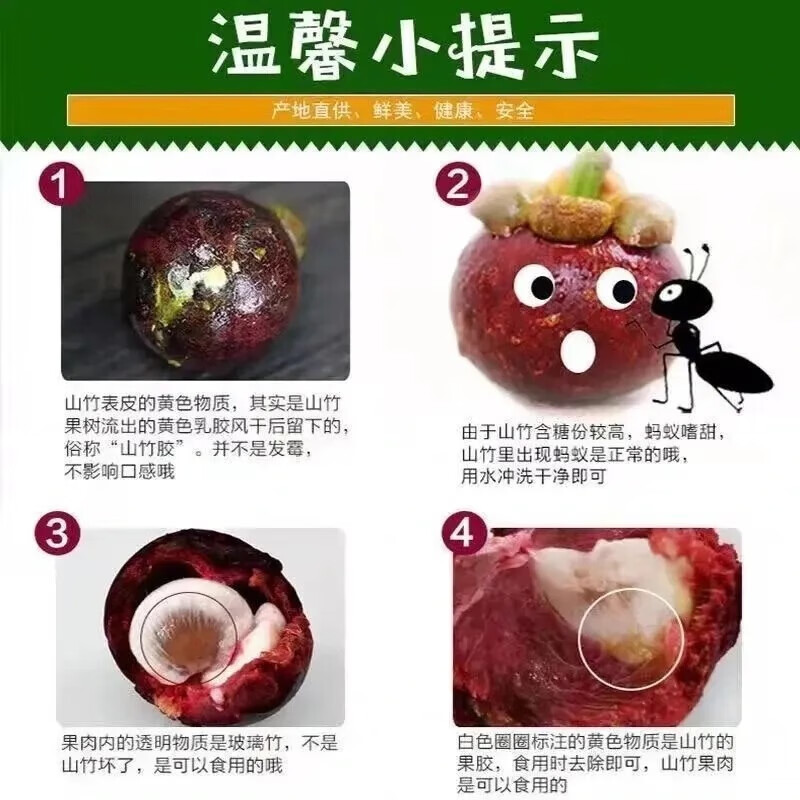 温馨小提示

产地直供、鲜美、健康、安全

1

山竹表皮的黄色物质，其实是山竹果树流出的黄色乳胶风干后留下的，俗称“山竹胶”。并不是发霉，不影响口感哦

2

由于山竹含糖份较高，蚂蚁嗜甜，山竹里出现蚂蚁是正常的哦，用水冲洗干净即可

3

果肉内的透明物质是玻璃竹，不是山竹坏了，是可以食用的哦

4

白色圈圈标注的黄色物质是山竹的果胶，食用时去除即可，山竹果肉是可以食用的