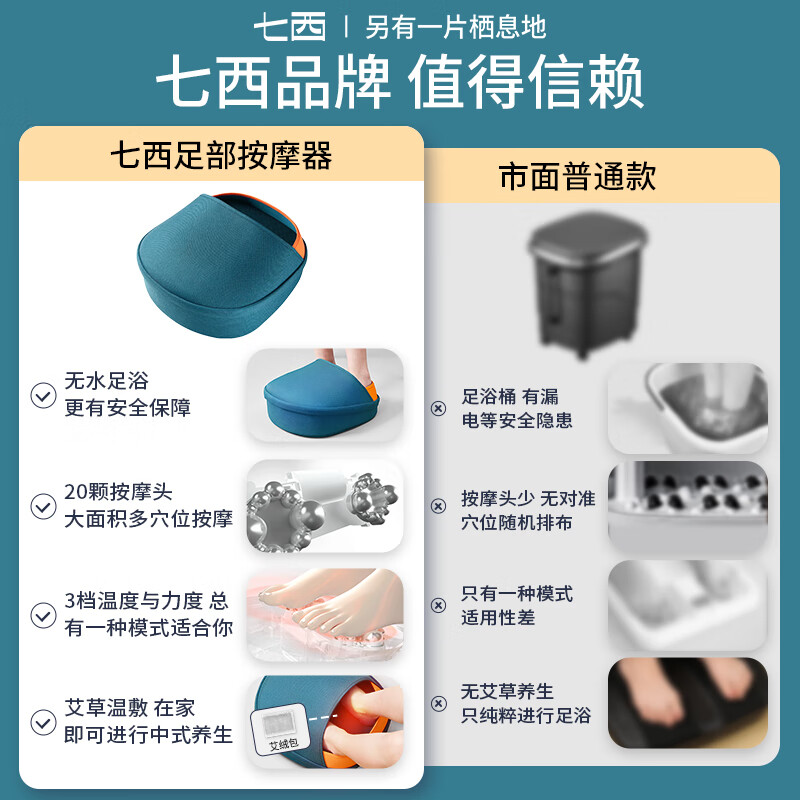 七西 | 另有一片栖息地

七西品牌 值得信赖

七西足部按摩器

无水足浴
更有安全保障

20颗按摩头
大面积多穴位按摩

3档温度与力度 总
有一种模式适合你

艾草温敷 在家
即可进行中式养生

艾绒包

市面普通款

足浴桶 有漏
电等安全隐患

按摩头少 无对准
穴位随机排布

只有一种模式
适用性差

无艾草养生
只纯粹进行足浴