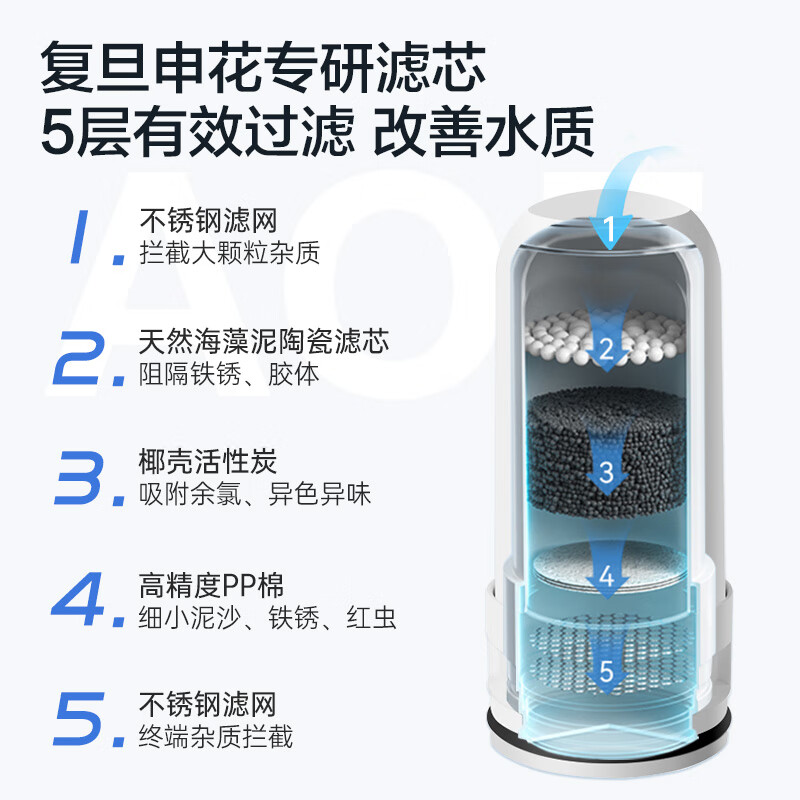 复旦申花专研滤芯
5层有效过滤 改善水质

1. 不锈钢滤网
拦截大颗粒杂质

2. 天然海藻泥陶瓷滤芯
阻隔铁锈、胶体

3. 椰壳活性炭
吸附余氯、异色异味

4. 高精度PP棉
细小泥沙、铁锈、红虫

5. 不锈钢滤网
终端杂质拦截

1
2
3
4
5