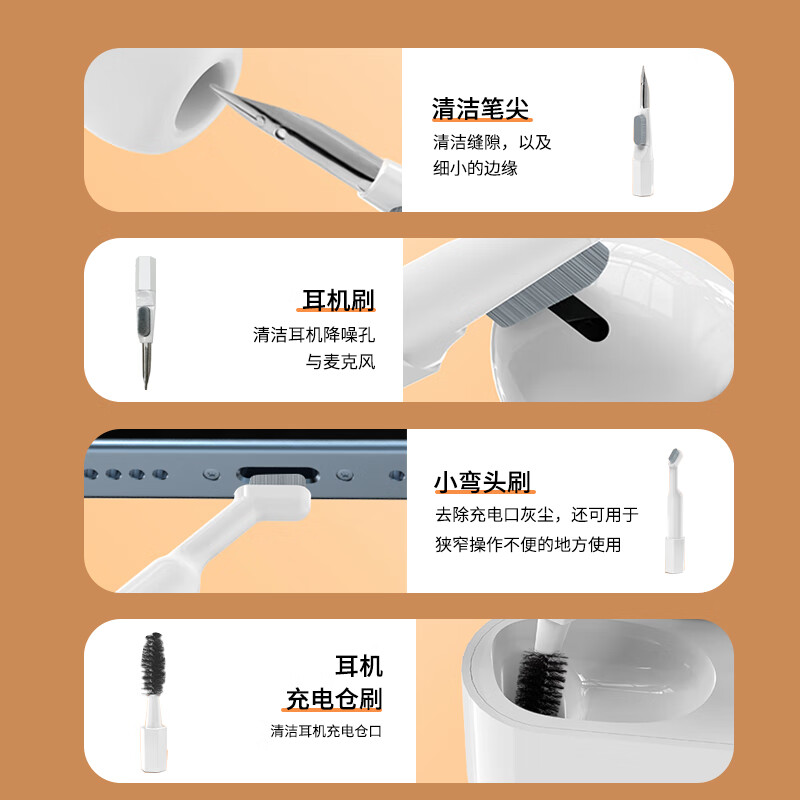 清洁笔尖

清洁缝隙，以及细小的边缘

耳机刷

清洁耳机降噪孔与麦克风

小弯头刷

去除充电口灰尘，还可用于狭窄操作不便的地方使用

耳机充电仓刷

清洁耳机充电仓口