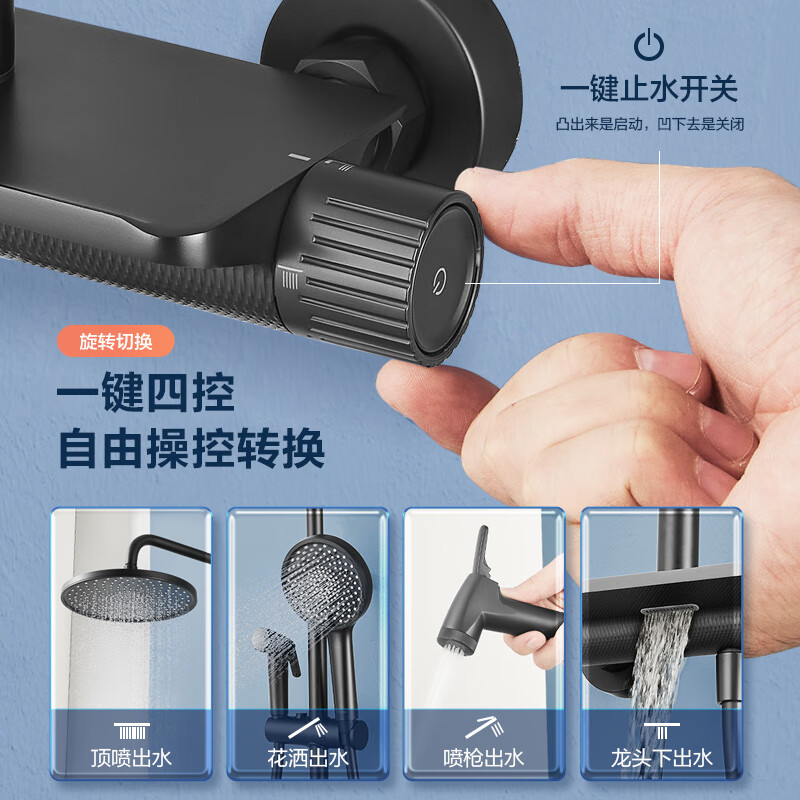 一键止水开关
凸出来是启动，凹下去是关闭

旋转切换
一键四控
自由操控转换

顶喷出水

花洒出水

喷枪出水

龙头下出水