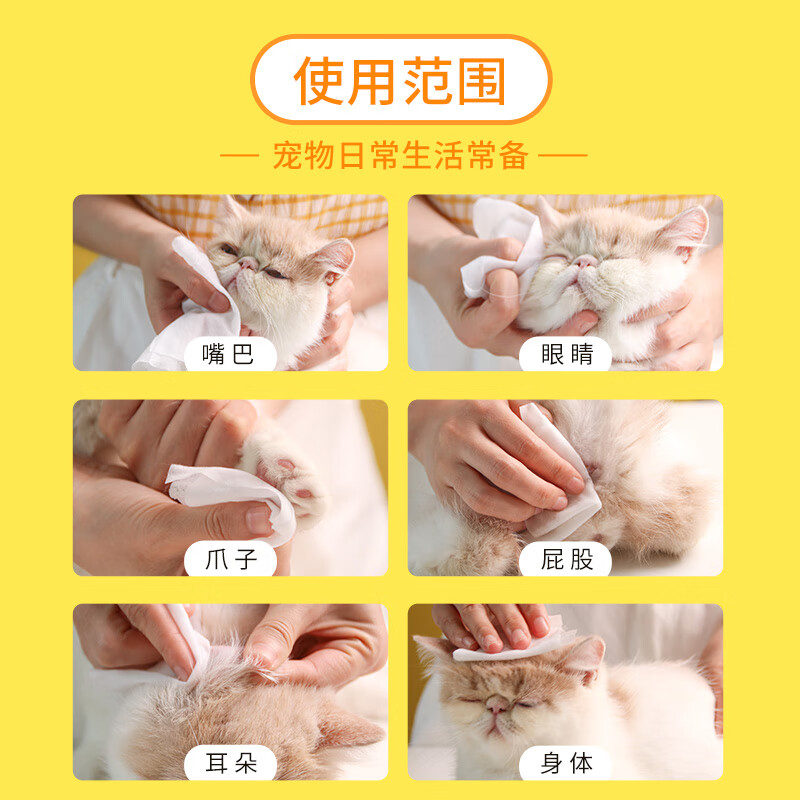 使用范围

— 宠物日常生活常备 —

嘴巴

眼睛

爪子

屁股

耳朵

身体