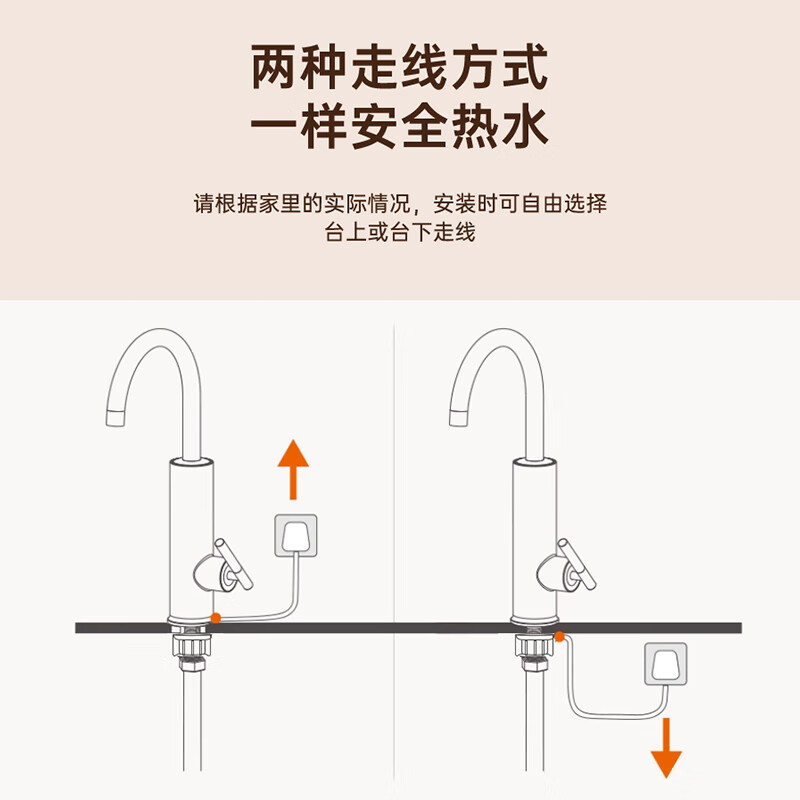 两种走线方式
一样安全热水

请根据家里的实际情况，安装时可自由选择台上或台下走线