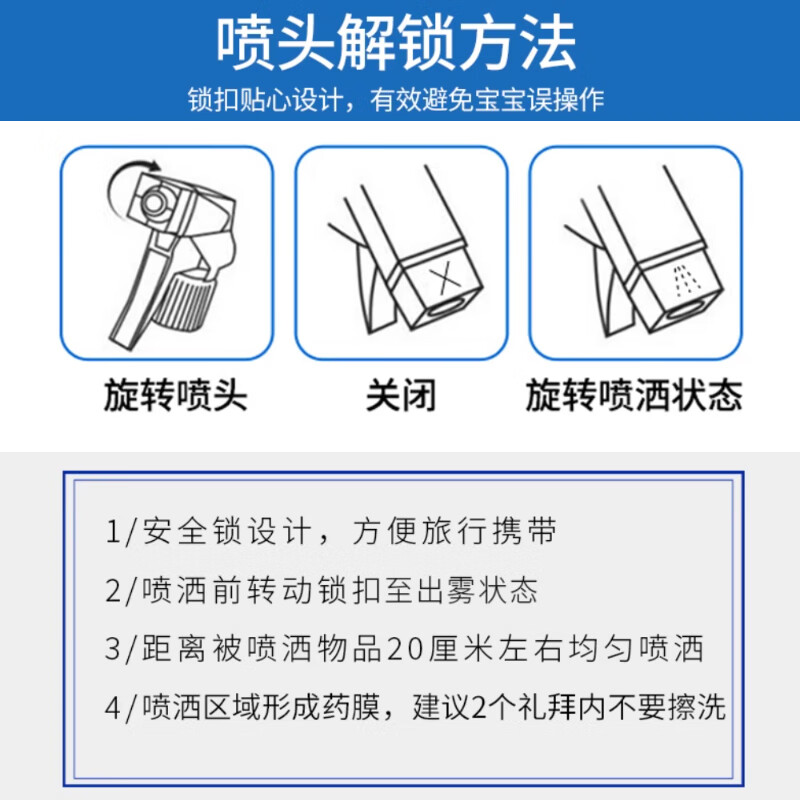 喷头解锁方法

锁扣贴心设计，有效避免宝宝误操作

旋转喷头

关闭

旋转喷洒状态

1/安全锁设计，方便旅行携带

2/喷洒前转动锁扣至出雾状态

3/距离被喷洒物品20厘米左右均匀喷洒

4/喷洒区域形成药膜，建议2个礼拜内不要擦洗