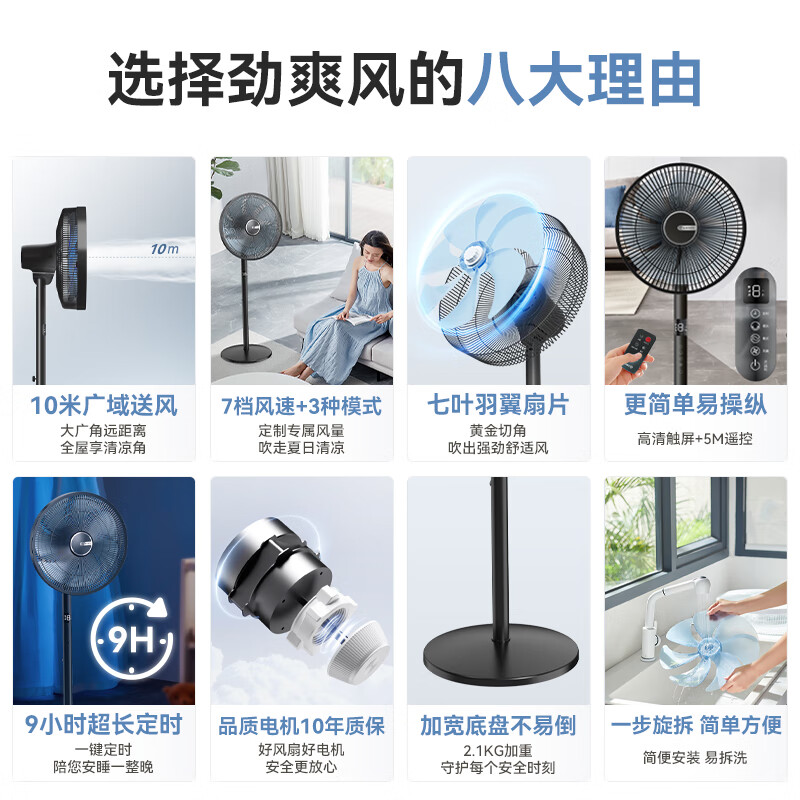 选择劲爽风的八大理由

10m

10米广域送风
大广角远距离
全屋享清凉角

7档风速+3种模式
定制专属风量
吹走夏日清凉

七叶羽翼扇片
黄金切角
吹出强劲舒适风

更简单易操纵
高清触屏+5M遥控

9H

9小时超长定时
一键定时
陪您安睡一整晚

品质电机10年质保
好风扇好电机
安全更放心

加宽底盘不易倒
2.1KG加重
守护每个安全时刻

一步旋拆 简单方便
简便安装 易拆洗