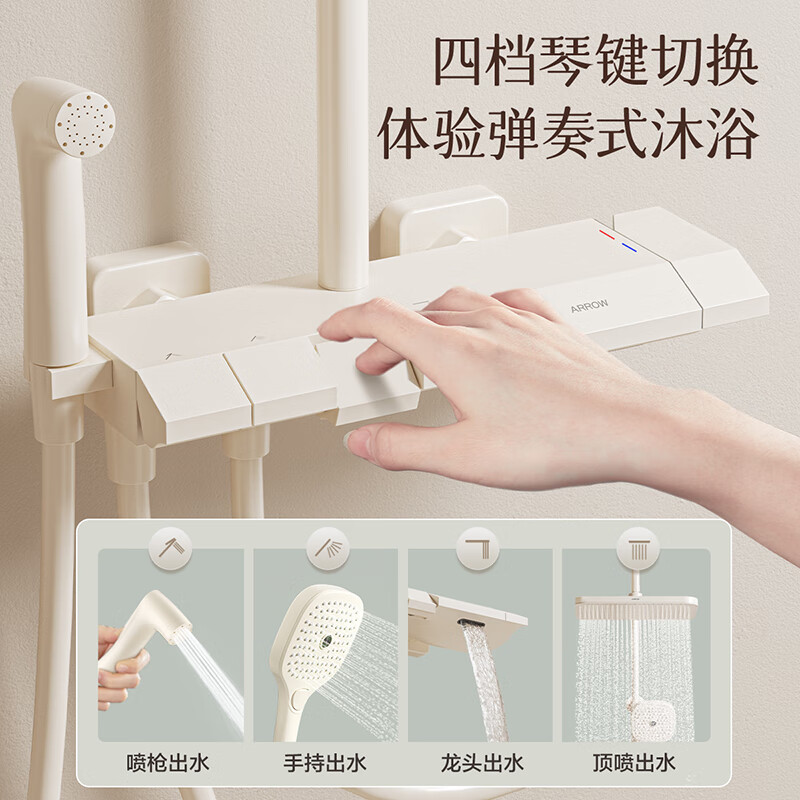 四档琴键切换
体验弹奏式沐浴

ARROW

喷枪出水 手持出水 龙头出水 顶喷出水