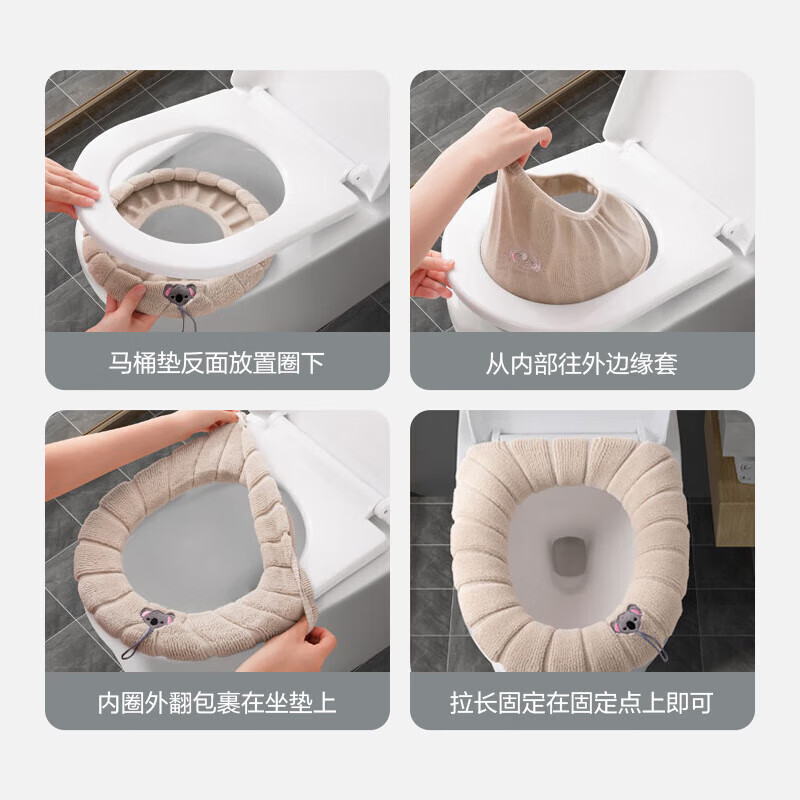 马桶垫反面放置圈下

从内部往外边缘套

内圈外翻包裹在坐垫上

拉长固定在固定点上即可