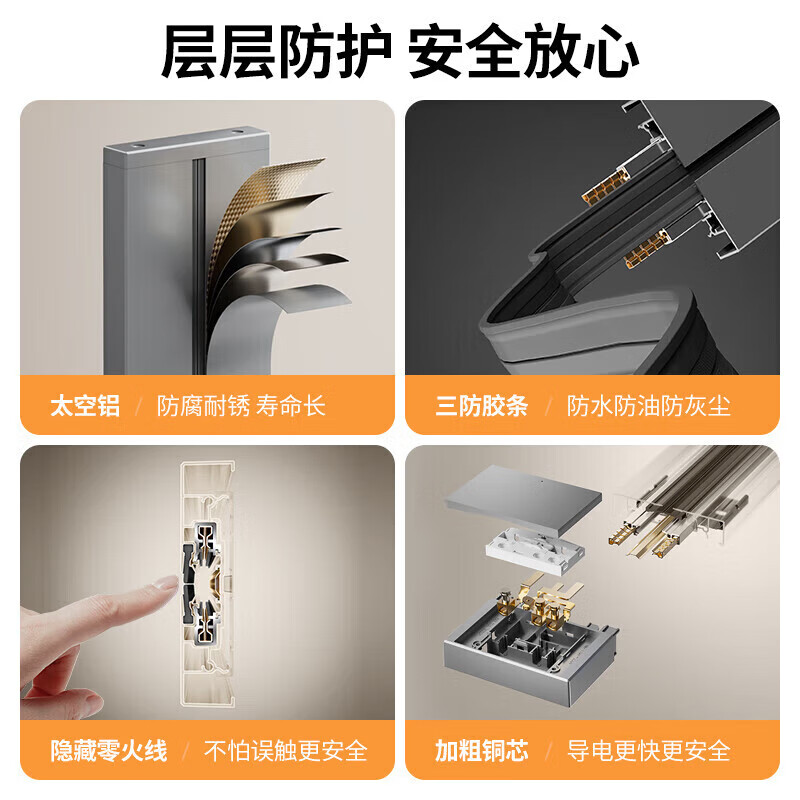 层层防护 安全放心

太空铝 / 防腐耐锈 寿命长

三防胶条 / 防水防油防灰尘

隐藏零火线 / 不怕误触更安全

加粗铜芯 / 导电更快更安全