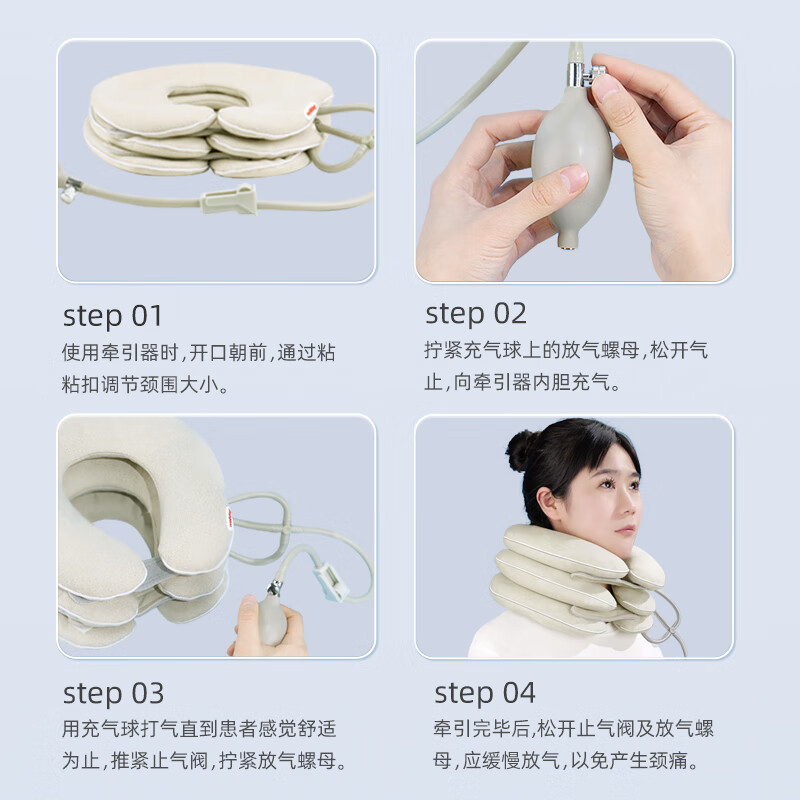 step 01
使用牵引器时，开口朝前，通过粘粘扣调节颈围大小。

step 02
拧紧充气球上的放气螺母，松开气止，向牵引器内胆充气。

step 03
用充气球打气直到患者感觉舒适为止，推紧止气阀，拧紧放气螺母。

step 04
牵引完毕后，松开止气阀及放气螺母，应缓慢放气，以免产生颈痛。