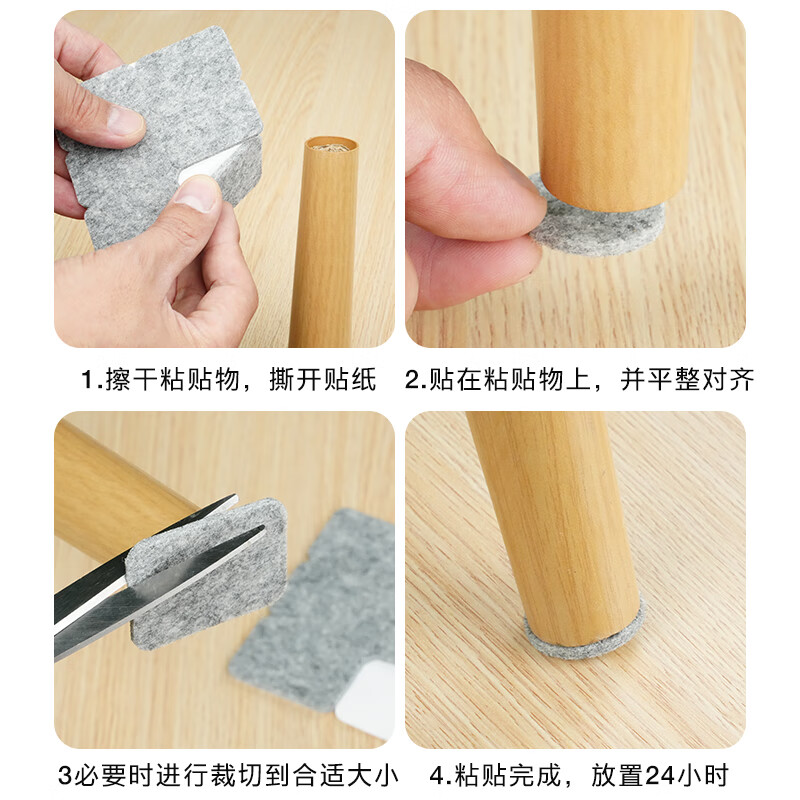 1.擦干粘贴物，撕开贴纸

2.贴在粘贴物上，并平整对齐

3必要时进行裁切到合适大小

4.粘贴完成，放置24小时