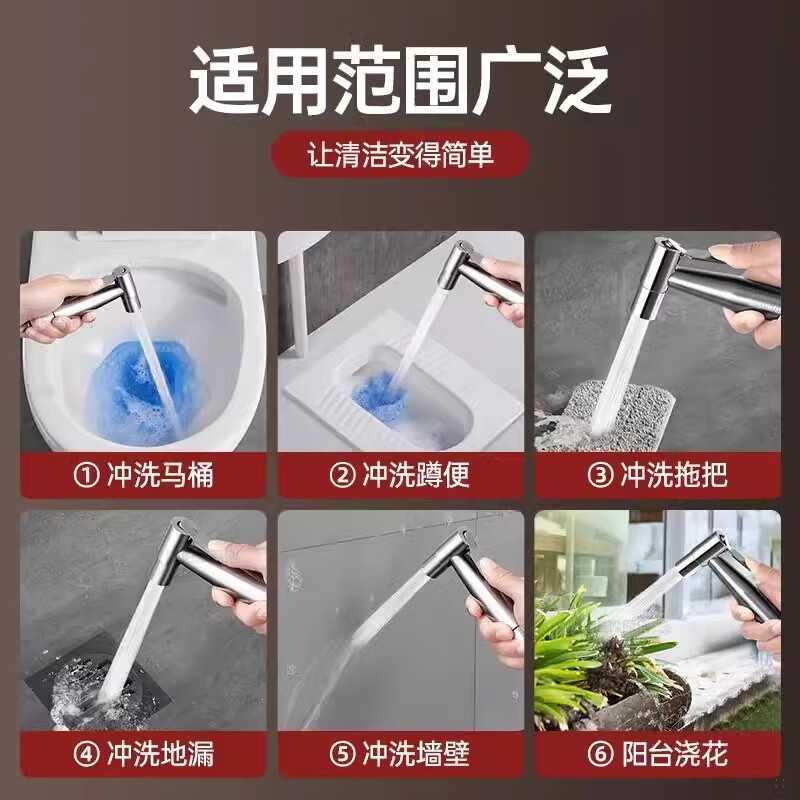 适用范围广泛

让清洁变得简单

① 冲洗马桶

② 冲洗蹲便

③ 冲洗拖把

④ 冲洗地漏

⑤ 冲洗墙壁

⑥ 阳台浇花