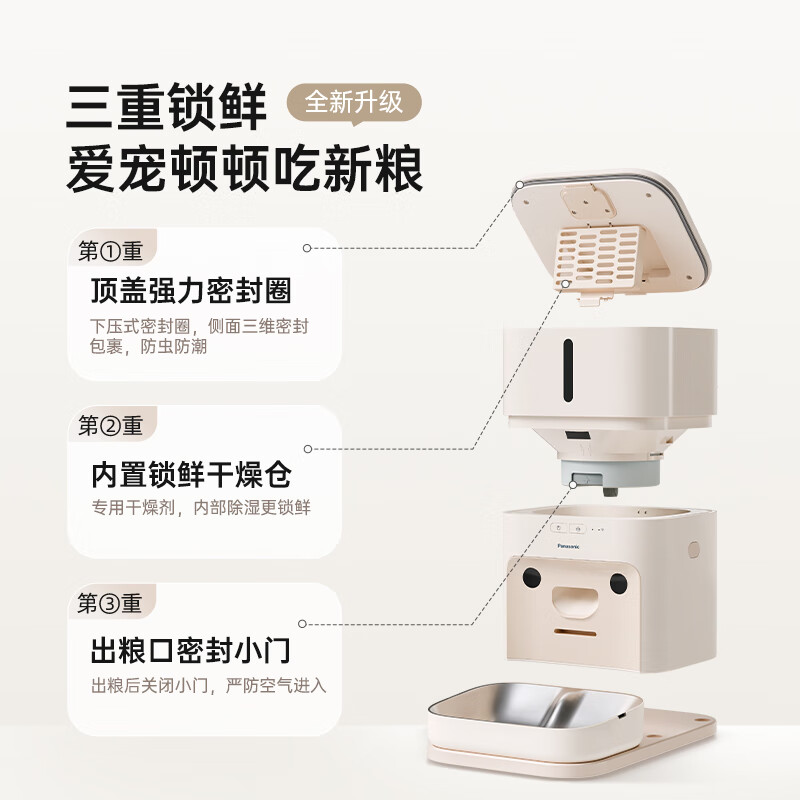 三重锁鲜 全新升级

爱宠顿顿吃新粮

第①重

顶盖强力密封圈

下压式密封圈，侧面三维密封包裹，防虫防潮

第②重

内置锁鲜干燥仓

专用干燥剂，内部除湿更锁鲜

第③重

出粮口密封小门

出粮后关闭小门，严防空气进入

Panasonic