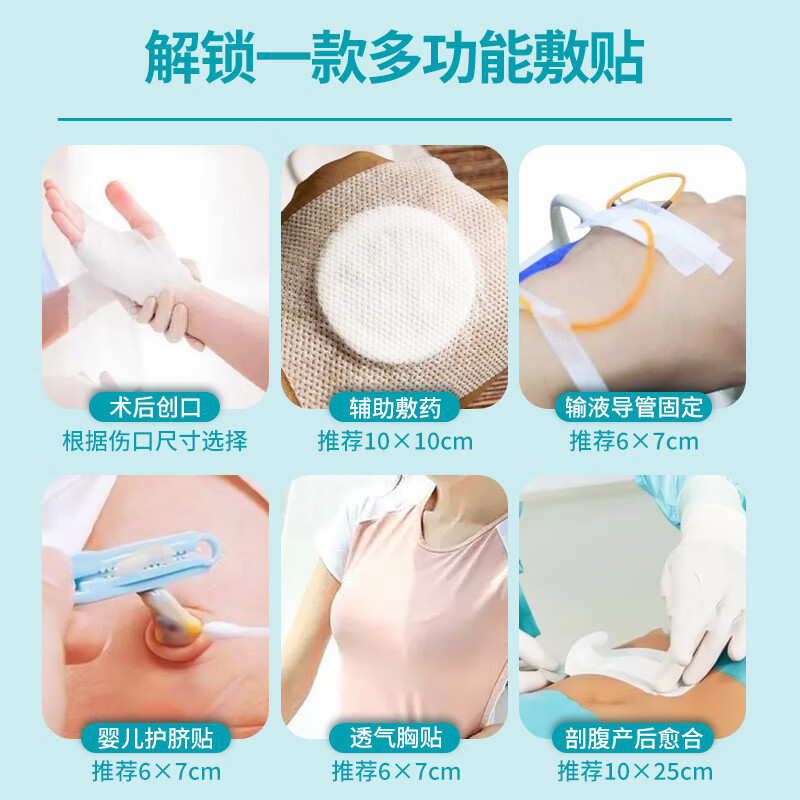 解锁一款多功能敷贴

术后创口
根据伤口尺寸选择

辅助敷药
推荐10×10cm

输液导管固定
推荐6×7cm

婴儿护脐贴
推荐6×7cm

透气胸贴
推荐6×7cm

剖腹产后愈合
推荐10×25cm