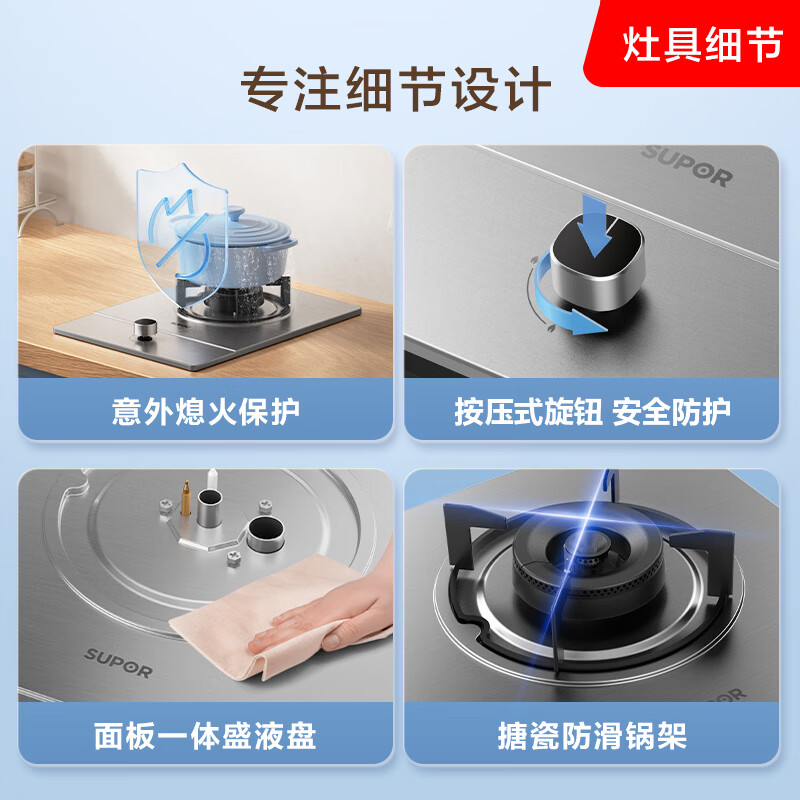 灶具细节

专注细节设计

SUPOR

意外熄火保护

按压式旋钮 安全防护

SUPOR

面板一体盛液盘

搪瓷防滑锅架