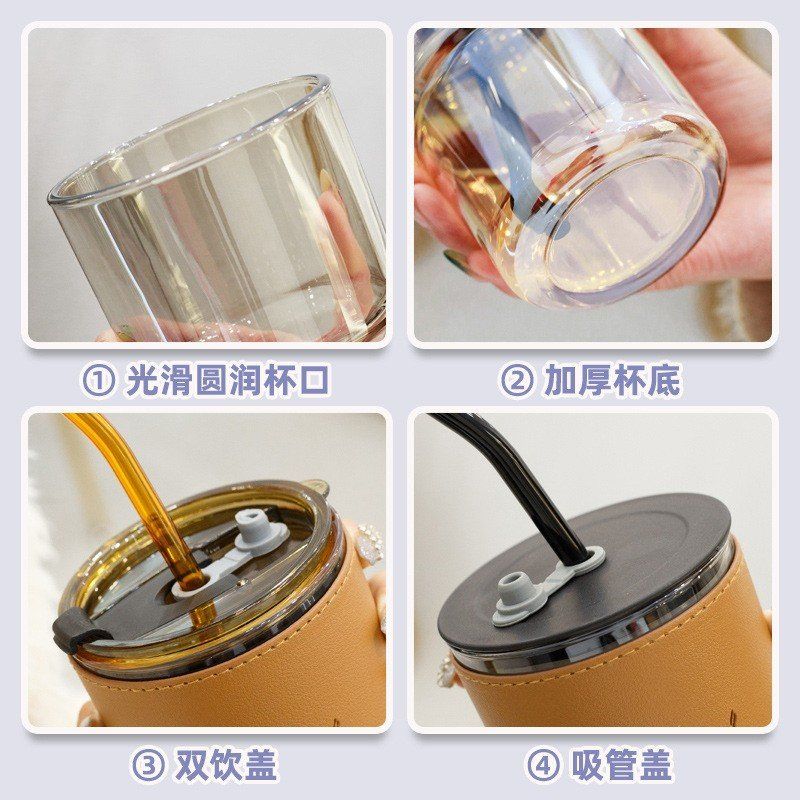 ① 光滑圆润杯口

② 加厚杯底

③ 双饮盖

④ 吸管盖