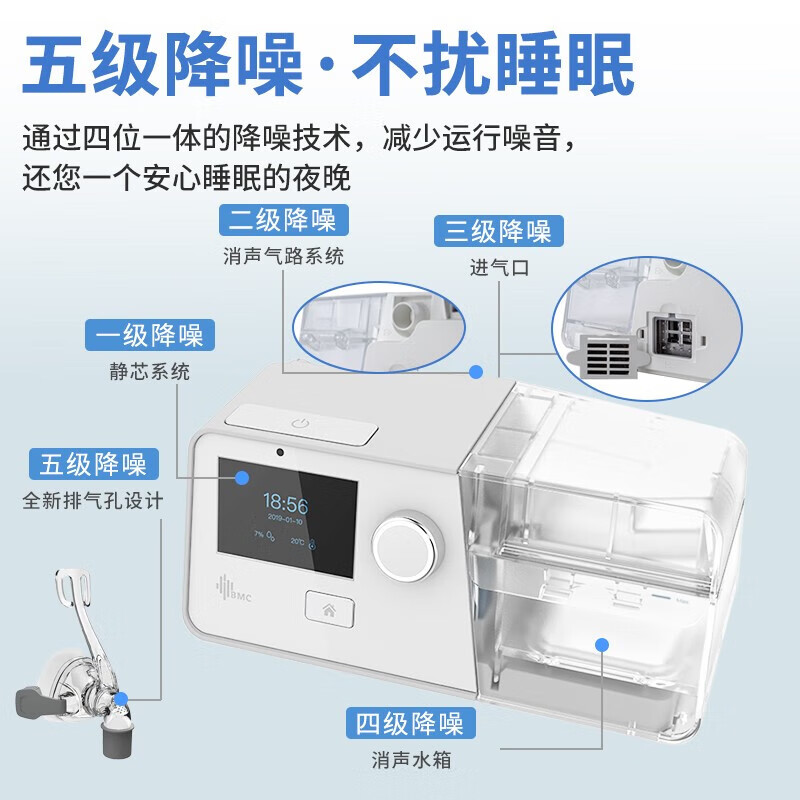 五级降噪·不扰睡眠

通过四位一体的降噪技术，减少运行噪音，还您一个安心睡眠的夜晚

二级降噪
消声气路系统

三级降噪
进气口

一级降噪
静芯系统

五级降噪
全新排气孔设计

18:56
2019-01-10
7%
20°C

BMC

Max

四级降噪
消声水箱