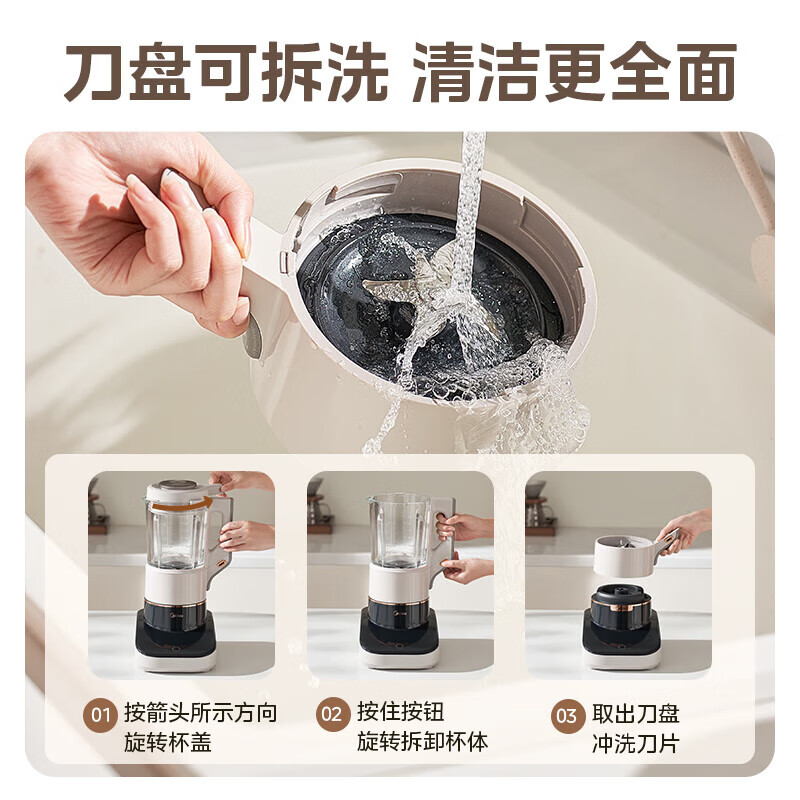 刀盘可拆洗 清洁更全面

01 按箭头所示方向旋转杯盖

02 按住按钮旋转拆卸杯体

03 取出刀盘冲洗刀片