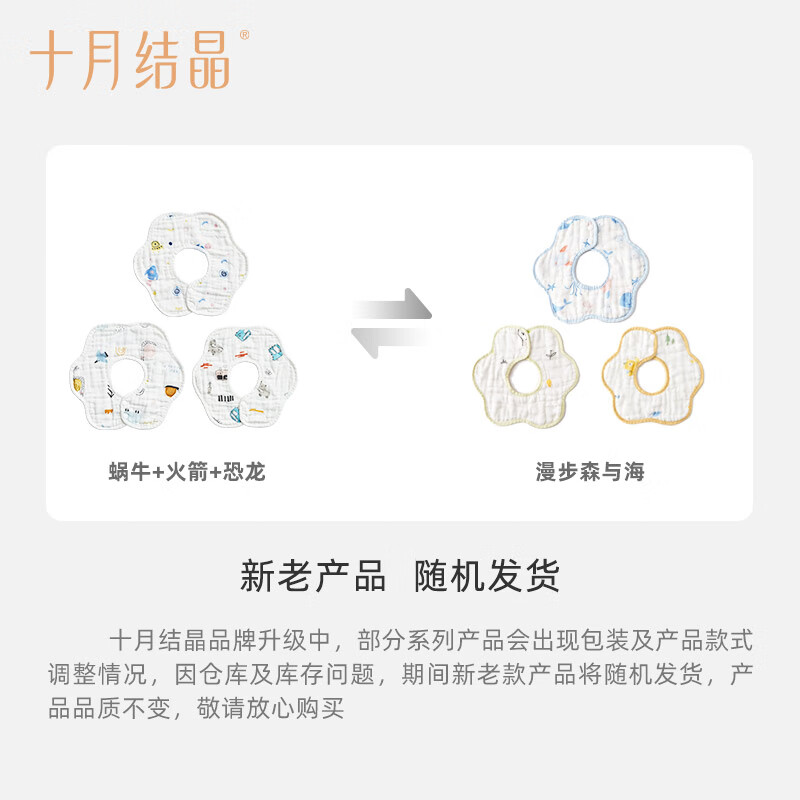 十月结晶®

蜗牛+火箭+恐龙

漫步森与海

新老产品 随机发货

十月结晶品牌升级中，部分系列产品会出现包装及产品款式调整情况，因仓库及库存问题，期间新老款产品将随机发货，产品品质不变，敬请放心购买