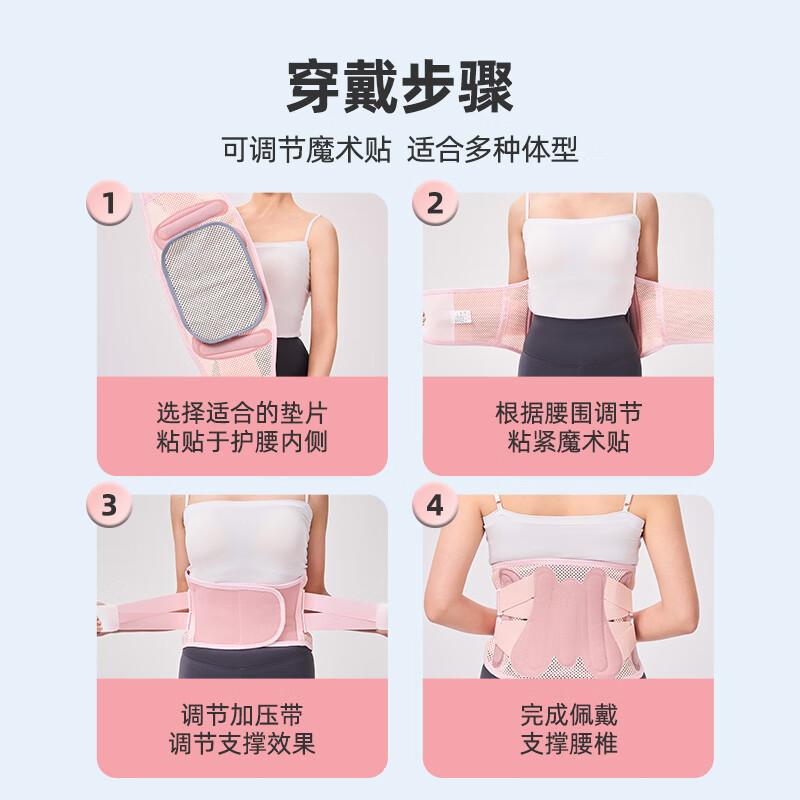 穿戴步骤

可调节魔术贴 适合多种体型

1

选择适合的垫片
粘贴于护腰内侧

2

根据腰围调节
粘紧魔术贴

3

调节加压带
调节支撑效果

4

完成佩戴
支撑腰椎