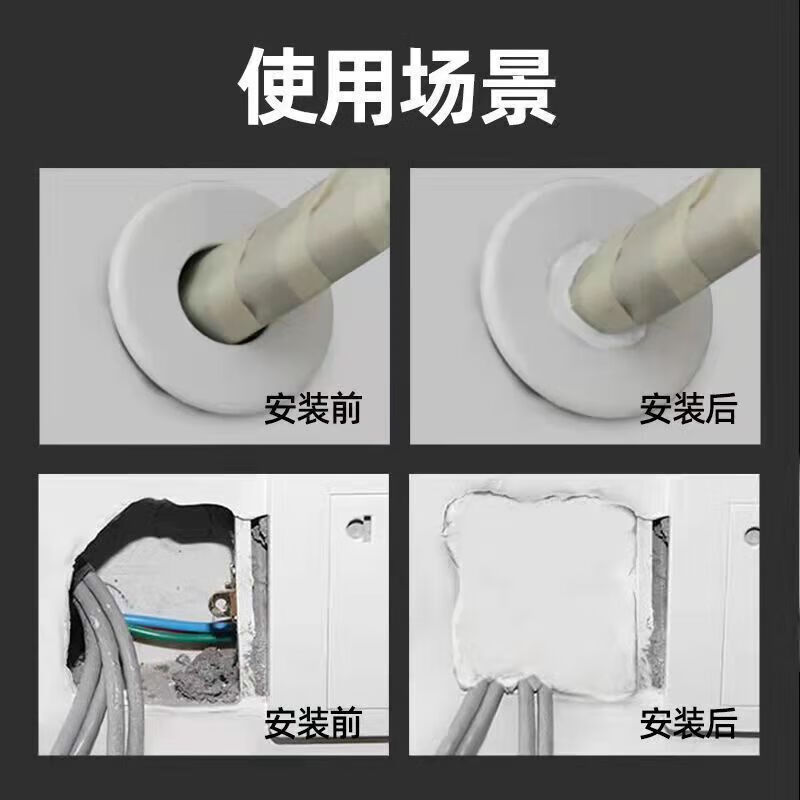 使用场景

安装前

安装后

安装前

安装后