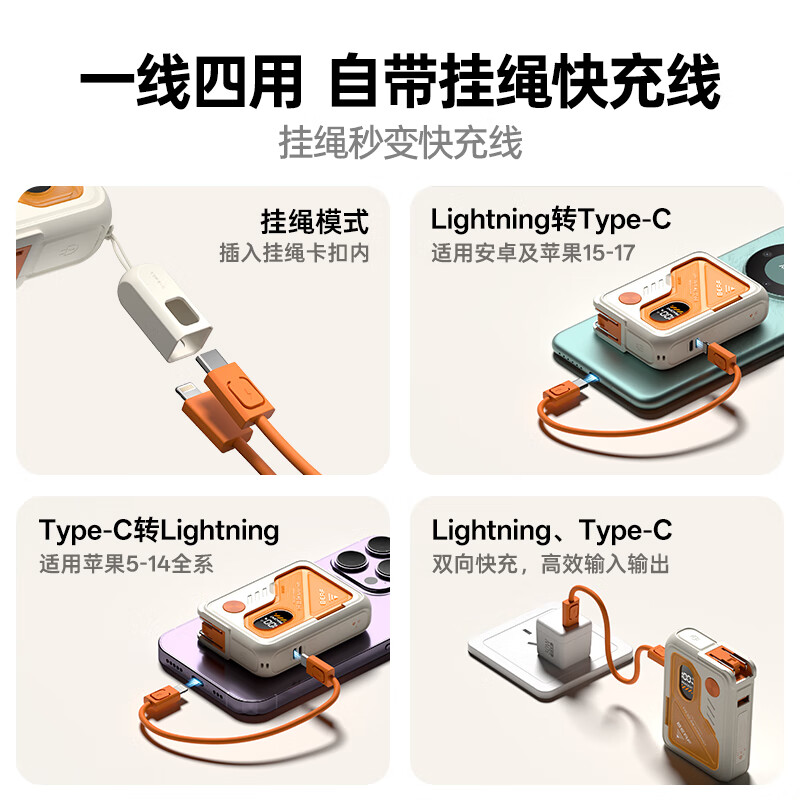 一线四用 自带挂绳快充线
挂绳秒变快充线

挂绳模式
插入挂绳卡扣内

Lightning转Type-C
适用安卓及苹果15-17

Type-C转Lightning
适用苹果5-14全系

Lightning、Type-C
双向快充，高效输入输出