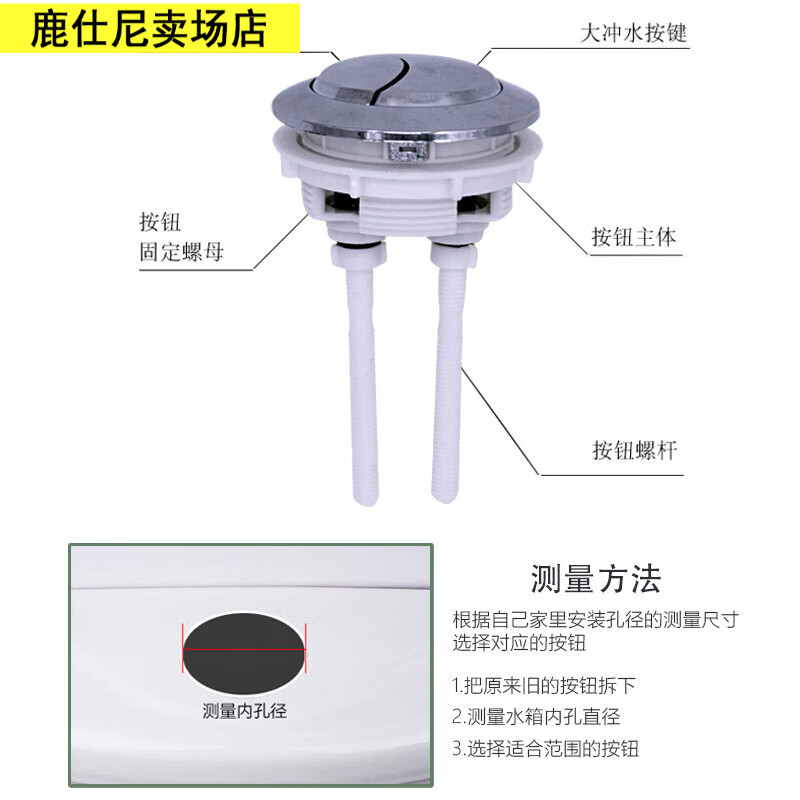 鹿仕尼卖场店

大冲水按键

按钮
固定螺母

按钮主体

按钮螺杆

测量内孔径

测量方法

根据自己家里安装孔径的测量尺寸选择对应的按钮

1.把原来旧的按钮拆下

2.测量水箱内孔直径

3.选择适合范围的按钮