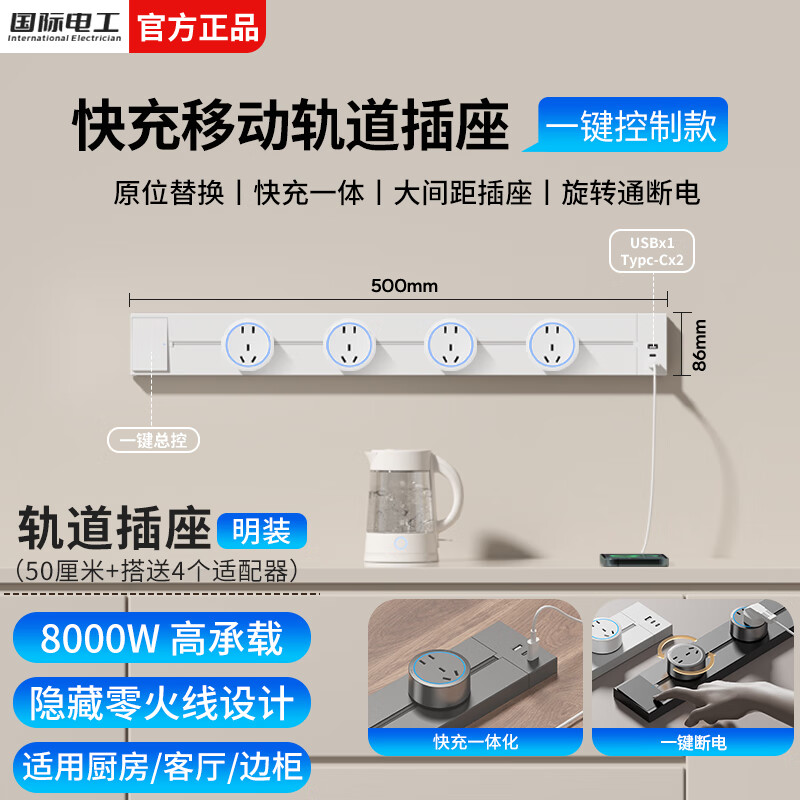 国际电工
International Electrician
官方正品

快充移动轨道插座 一键控制款

原位替换 | 快充一体 | 大间距插座 | 旋转通断电

USBx1
Typc-Cx2

500mm

86mm

一键总控

轨道插座 明装
(50厘米+搭送4个适配器)

8000W 高承载

隐藏零火线设计

适用厨房/客厅/边柜

快充一体化

一键断电