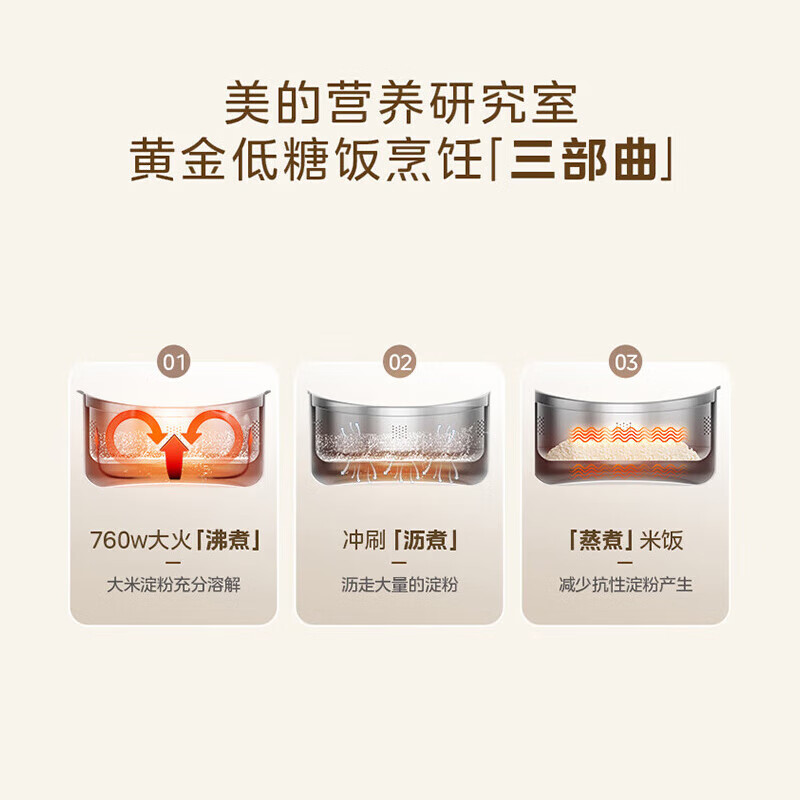 美的营养研究室
黄金低糖饭烹饪「三部曲」

01

760w大火「沸煮」

大米淀粉充分溶解

02

冲刷「沥煮」

沥走大量的淀粉

03

「蒸煮」米饭

减少抗性淀粉产生