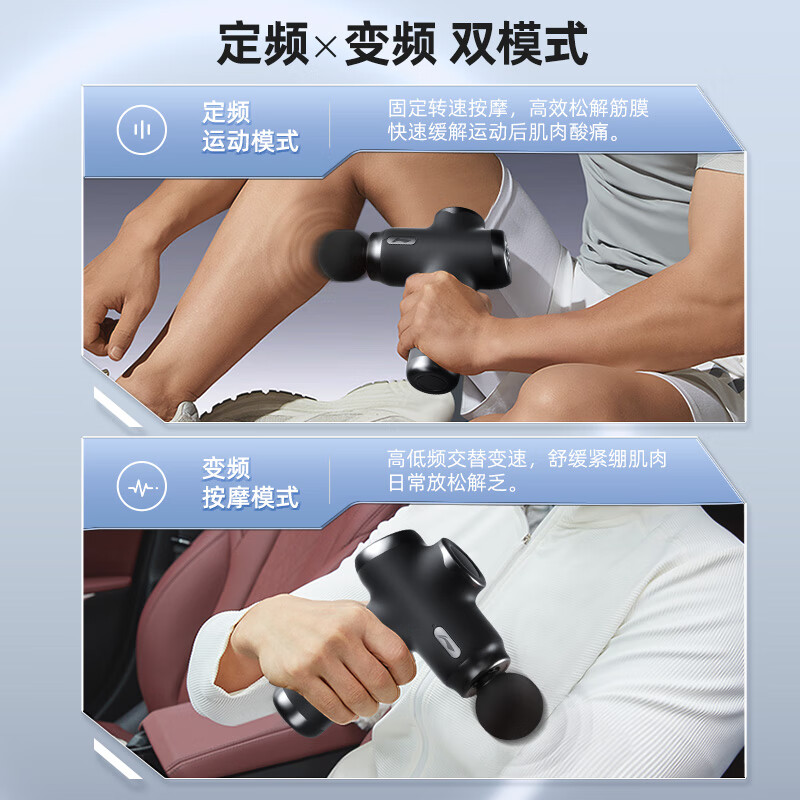 定频×变频 双模式

定频
运动模式

固定转速按摩，高效松解筋膜
快速缓解运动后肌肉酸痛。

变频
按摩模式

高低频交替变速，舒缓紧绷肌肉
日常放松解乏。