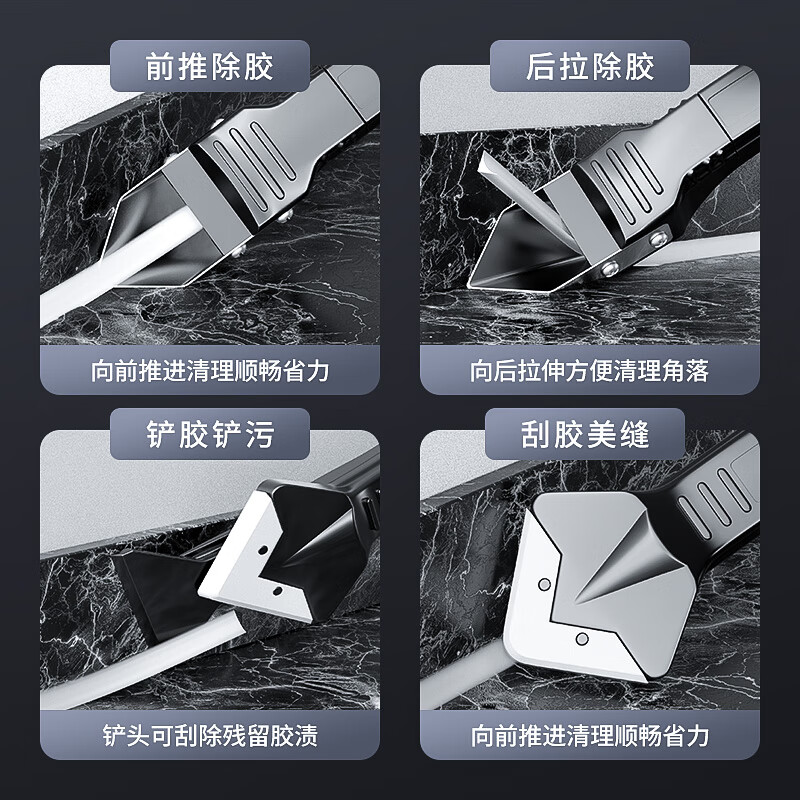 前推除胶

向前推进清理顺畅省力

后拉除胶

向后拉伸方便清理角落

铲胶铲污

铲头可刮除残留胶渍

刮胶美缝

向前推进清理顺畅省力