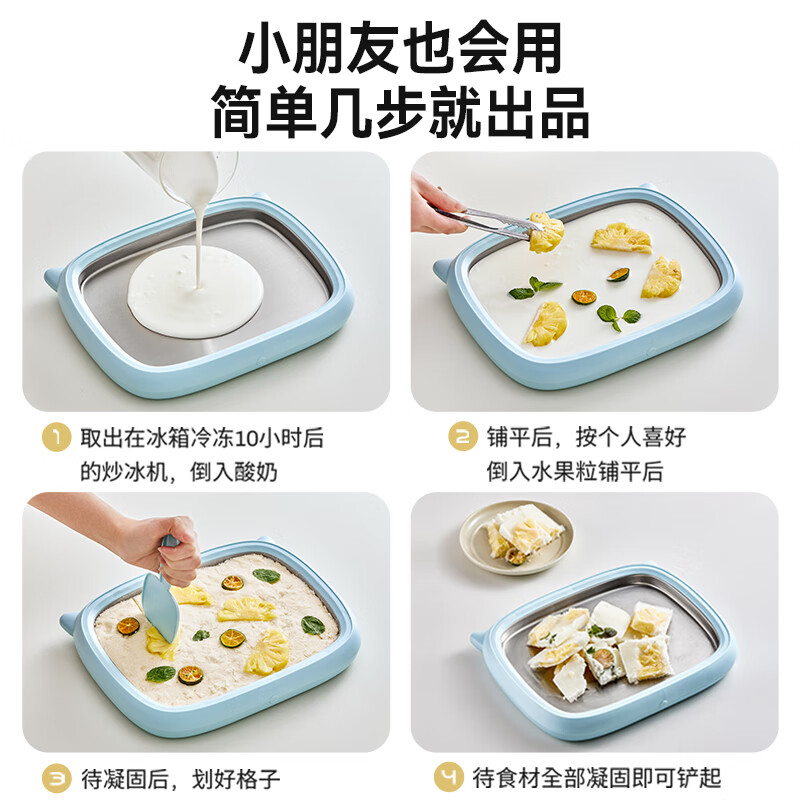 小朋友也会用
简单几步就出品

1 取出在冰箱冷冻10小时后的炒冰机，倒入酸奶

2 铺平后，按个人喜好倒入水果粒铺平后

3 待凝固后，划好格子

4 待食材全部凝固即可铲起